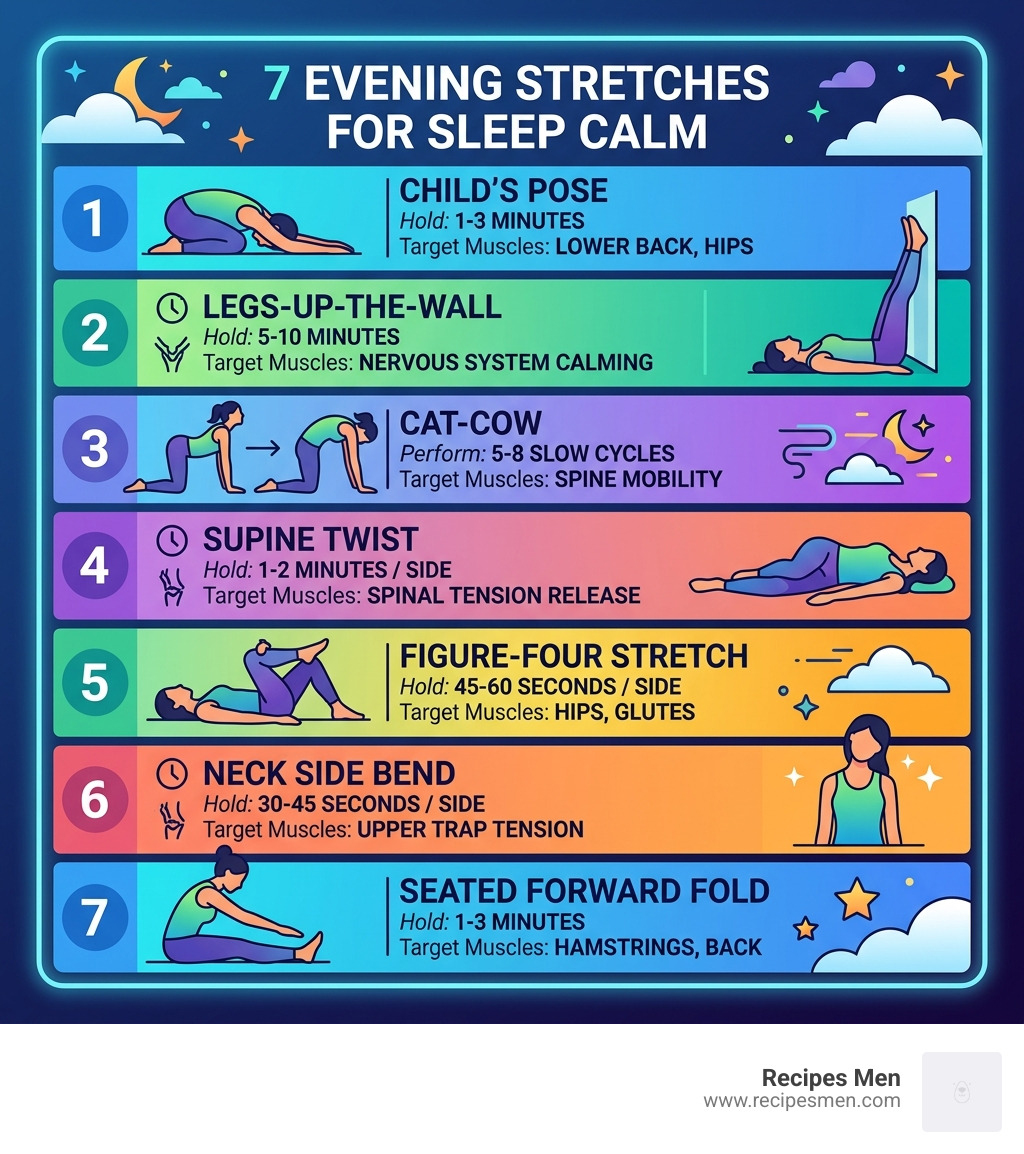 7 EVENING STRETCHES FOR SLEEP CALM

1
CHILD'S POSE
Hold: 1-3 MINUTES
Target Muscles: LOWER BACK, HIPS

2
LEGS-UP-THE-WALL
Hold: 5-10 MINUTES
Target Muscles: NERVOUS SYSTEM CALMING

3
CAT-COW
Perform: 5-8 SLOW CYCLES
Target Muscles: SPINE MOBILITY

4
SUPINE TWIST
Hold: 1-2 MINUTES / SIDE
Target Muscles: SPINAL TENSION RELEASE

5
FIGURE-FOUR STRETCH
Hold: 45-60 SECONDS / SIDE
Target Muscles: HIPS, GLUTES

6
NECK SIDE BEND
Hold: 30-45 SECONDS / SIDE
Target Muscles: UPPER TRAP TENSION

7
SEATED FORWARD FOLD
Hold: 1-3 MINUTES
Target Muscles: HAMSTRINGS, BACK

Recipes Men
www.recipesmen.com