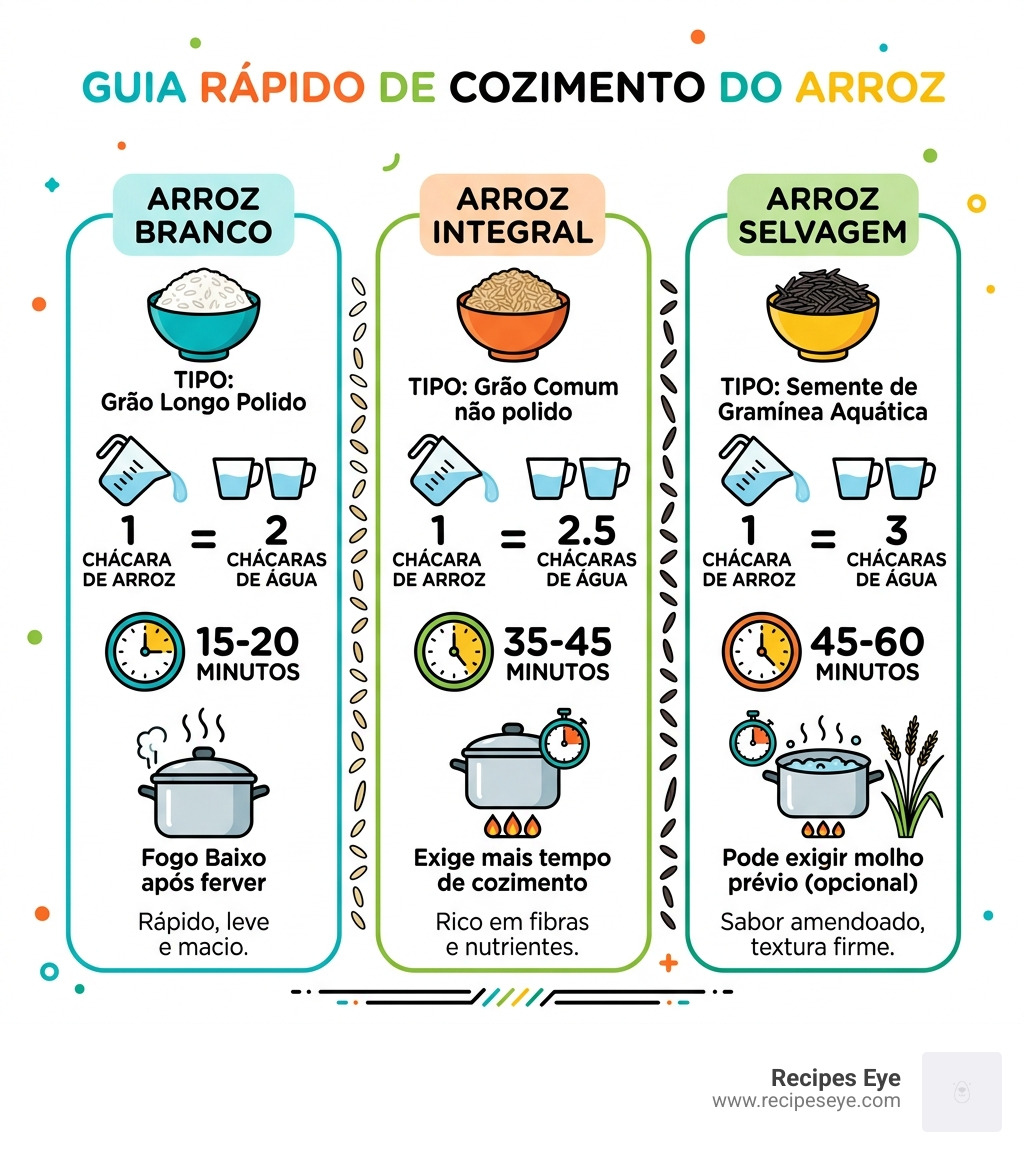 GUIA RÁPIDO DE COZIMENTO DO ARROZ

ARROZ BRANCO

TIPO: Grão Longo Polido

1 CHÁCARA DE ARROZ = 2 CHÁCARAS DE ÁGUA

15-20 MINUTOS

Fogo Baixo após ferver

Rápido, leve e macio.

ARROZ INTEGRAL

TIPO: Grão Comum não polido

1 CHÁCARA DE ARROZ = 2.5 CHÁCARAS DE ÁGUA

35-45 MINUTOS

Exige mais tempo de cozimento

Rico em fibras e nutrientes.

ARROZ SELVAGEM

TIPO: Semente de Gramínea Aquática

1 CHÁCARA DE ARROZ = 3 CHÁCARAS DE ÁGUA

45-60 MINUTOS

Pode exigir molho prévio (opcional)

Sabor amendoado, textura firme.

Recipes Eye
www.recipeseye.com