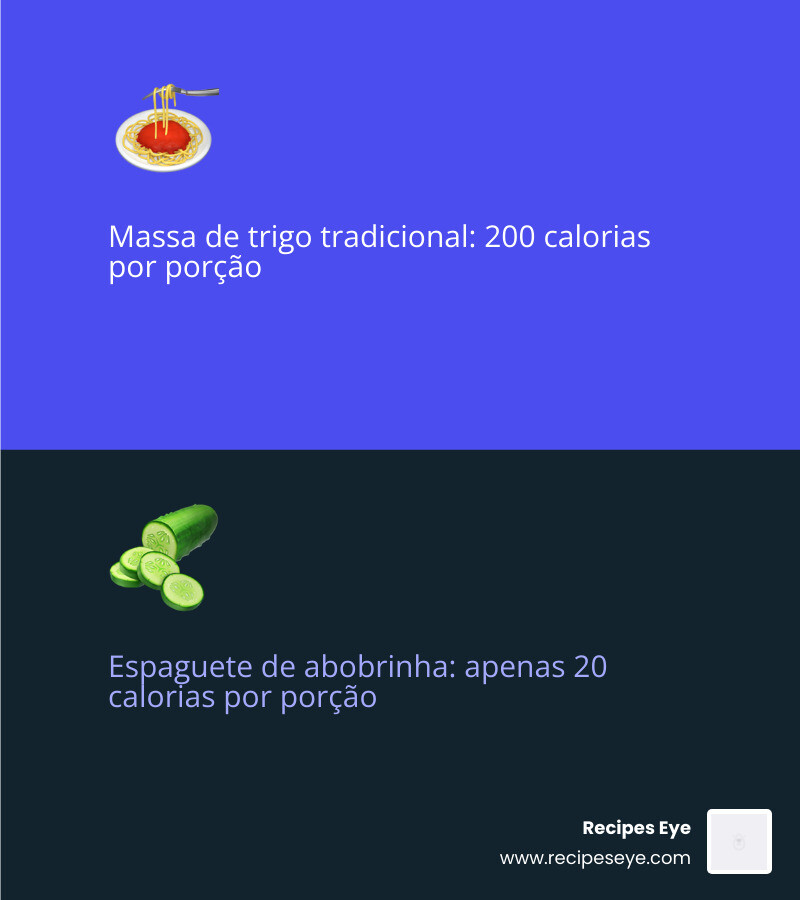 Massa de trigo tradicional: 200 calorias por porção

Espaguete de abobrinha: apenas 20 calorias por porção

Recipes Eye
www.recipeseye.com