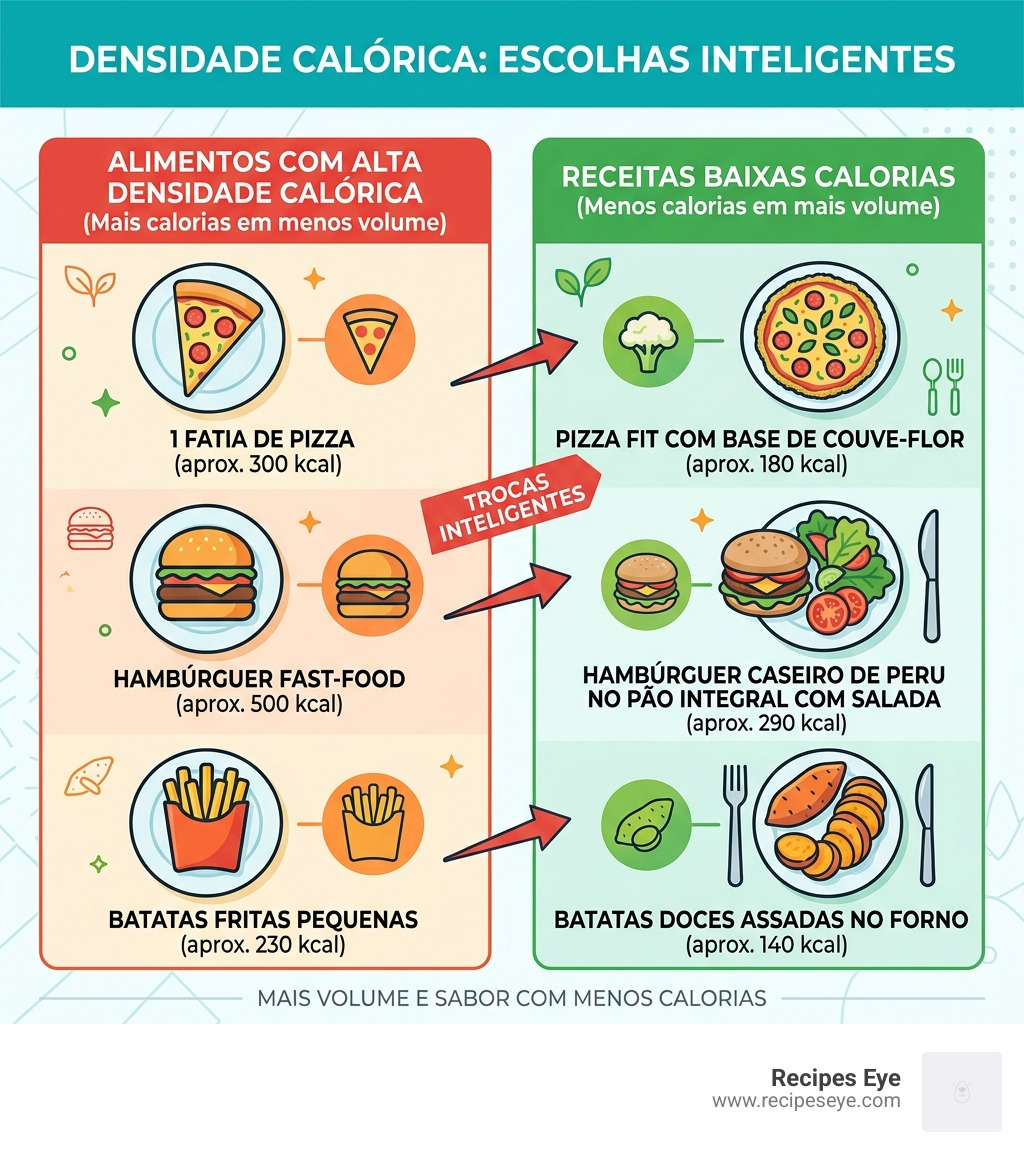 DENSIDADE CALÓRICA: ESCOLHAS INTELIGENTES

ALIMENTOS COM ALTA DENSIDADE CALÓRICA
(Mais calorias em menos volume)

1 FATIA DE PIZZA
(aprox. 300 kcal)

HAMBÚRGUER FAST-FOOD
(aprox. 500 kcal)

BATATAS FRITAS PEQUENAS
(aprox. 230 kcal)

TROCAS INTELIGENTES

RECEITAS BAIXAS CALORIAS
(Menos calorias em mais volume)

PIZZA FIT COM BASE DE COUVE-FLOR
(aprox. 180 kcal)

HAMBÚRGUER CASEIRO DE PERU NO PÃO INTEGRAL COM SALADA
(aprox. 290 kcal)

BATATAS DOCES ASSADAS NO FORNO
(aprox. 140 kcal)

MAIS VOLUME E SABOR COM MENOS CALORIAS

Recipes Eye
www.recipeseye.com