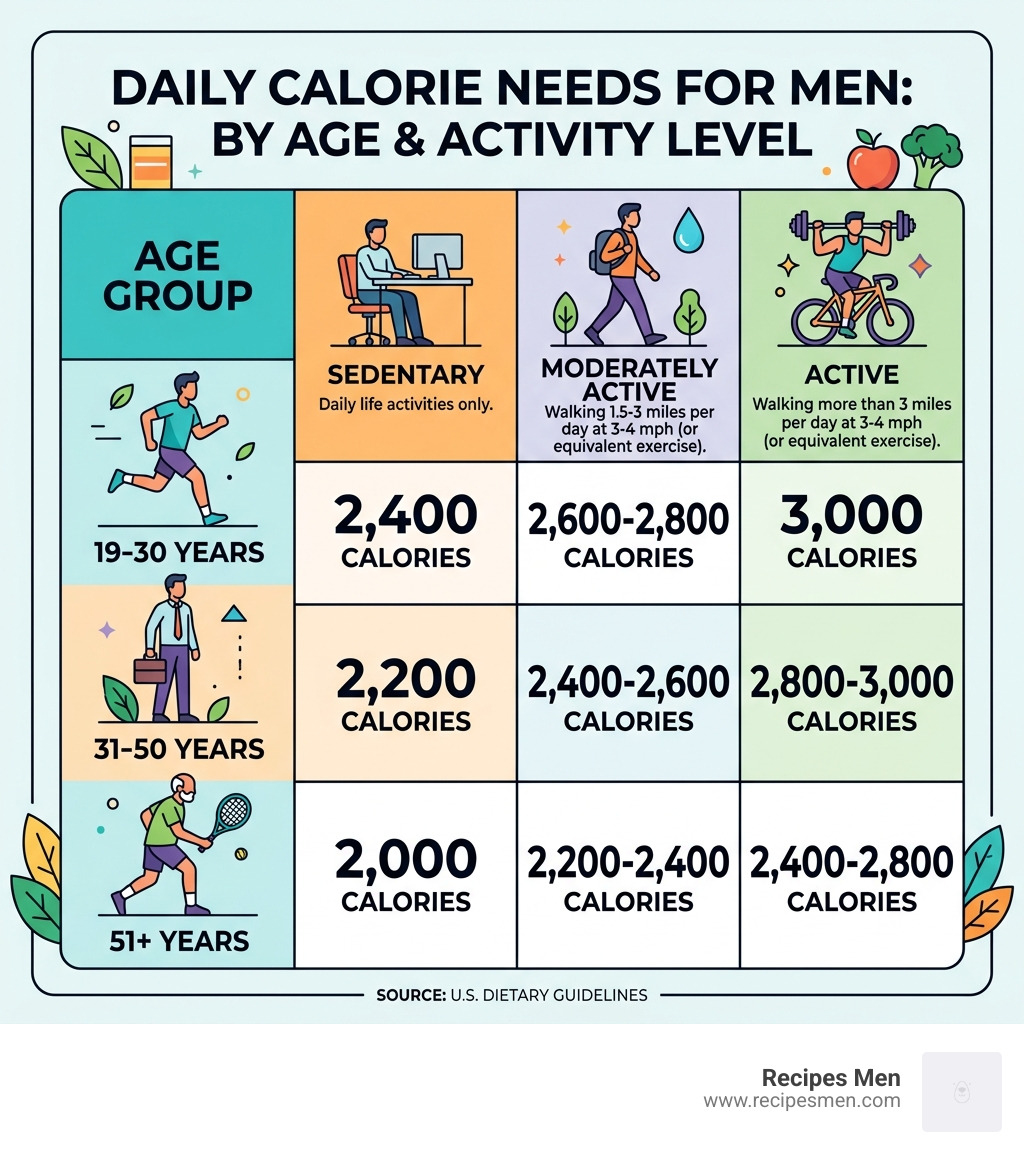 DAILY CALORIE NEEDS FOR MEN: BY AGE & ACTIVITY LEVEL

| AGE GROUP | SEDENTARY Daily life activities only. | MODERATELY ACTIVE Walking 1.5-3 miles per day at 3-4 mph (or equivalent exercise). | ACTIVE Walking more than 3 miles per day at 3-4 mph (or equivalent exercise). |
|---|---|---|---|
| 19-30 YEARS | 2,400 CALORIES | 2,600-2,800 CALORIES | 3,000 CALORIES |
| 31-50 YEARS | 2,200 CALORIES | 2,400-2,600 CALORIES | 2,800-3,000 CALORIES |
| 51+ YEARS | 2,000 CALORIES | 2,200-2,400 CALORIES | 2,400-2,800 CALORIES |

SOURCE: U.S. DIETARY GUIDELINES

Recipes Men
www.recipesmen.com