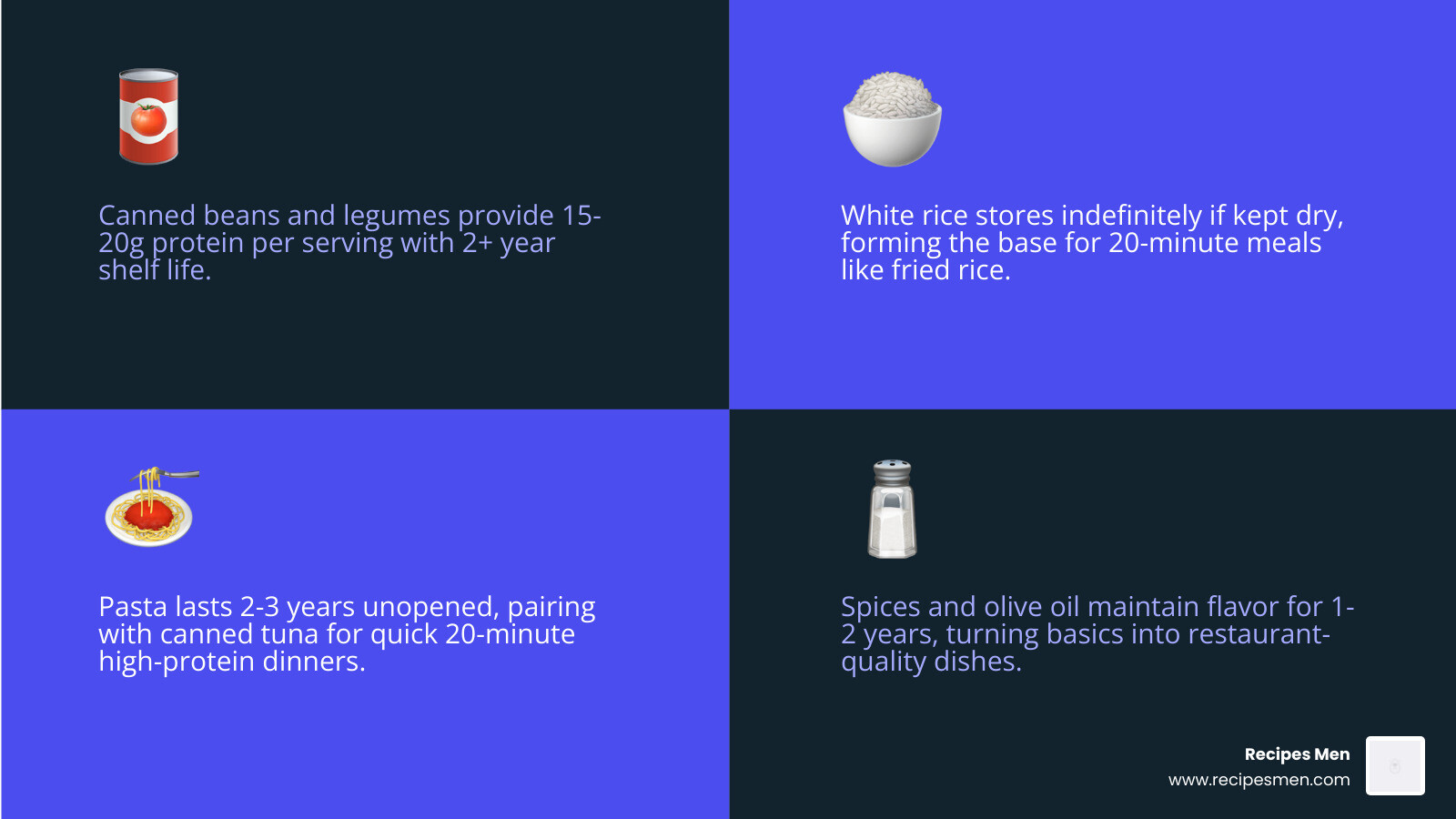 Canned beans and legumes provide 15-20g protein per serving with 2+ year shelf life.

White rice stores indefinitely if kept dry, forming the base for 20-minute meals like fried rice.

Pasta lasts 2-3 years unopened, pairing with canned tuna for quick 20-minute high-protein dinners.

Spices and olive oil maintain flavor for 1-2 years, turning basics into restaurant-quality dishes.

Recipes Men
www.recipesmen.com