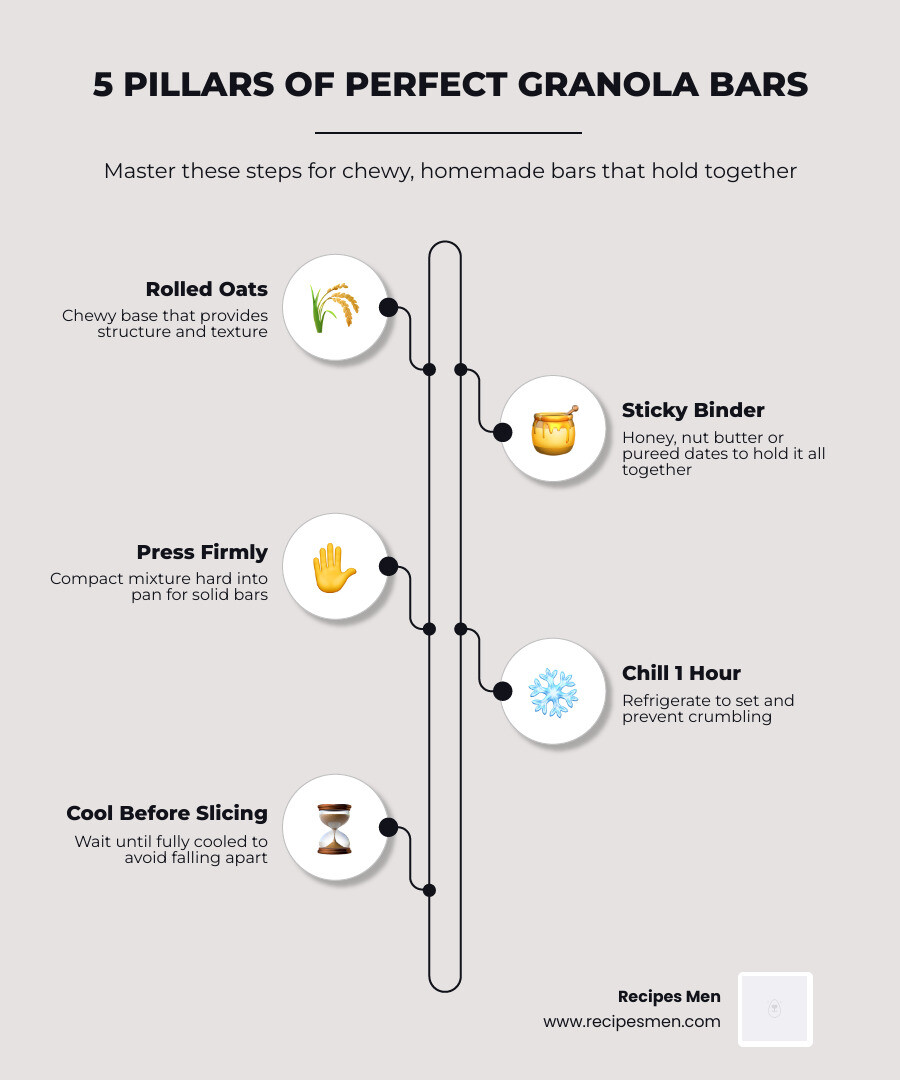 5 PILLARS OF PERFECT GRANOLA BARS

Master these steps for chewy, homemade bars that hold together

Rolled Oats
Chewy base that provides structure and texture

Sticky Binder
Honey, nut butter or pureed dates to hold it all together

Press Firmly
Compact mixture hard into pan for solid bars

Chill 1 Hour
Refrigerate to set and prevent crumbling

Cool Before Slicing
Wait until fully cooled to avoid falling apart

Recipes Men
www.recipesmen.com