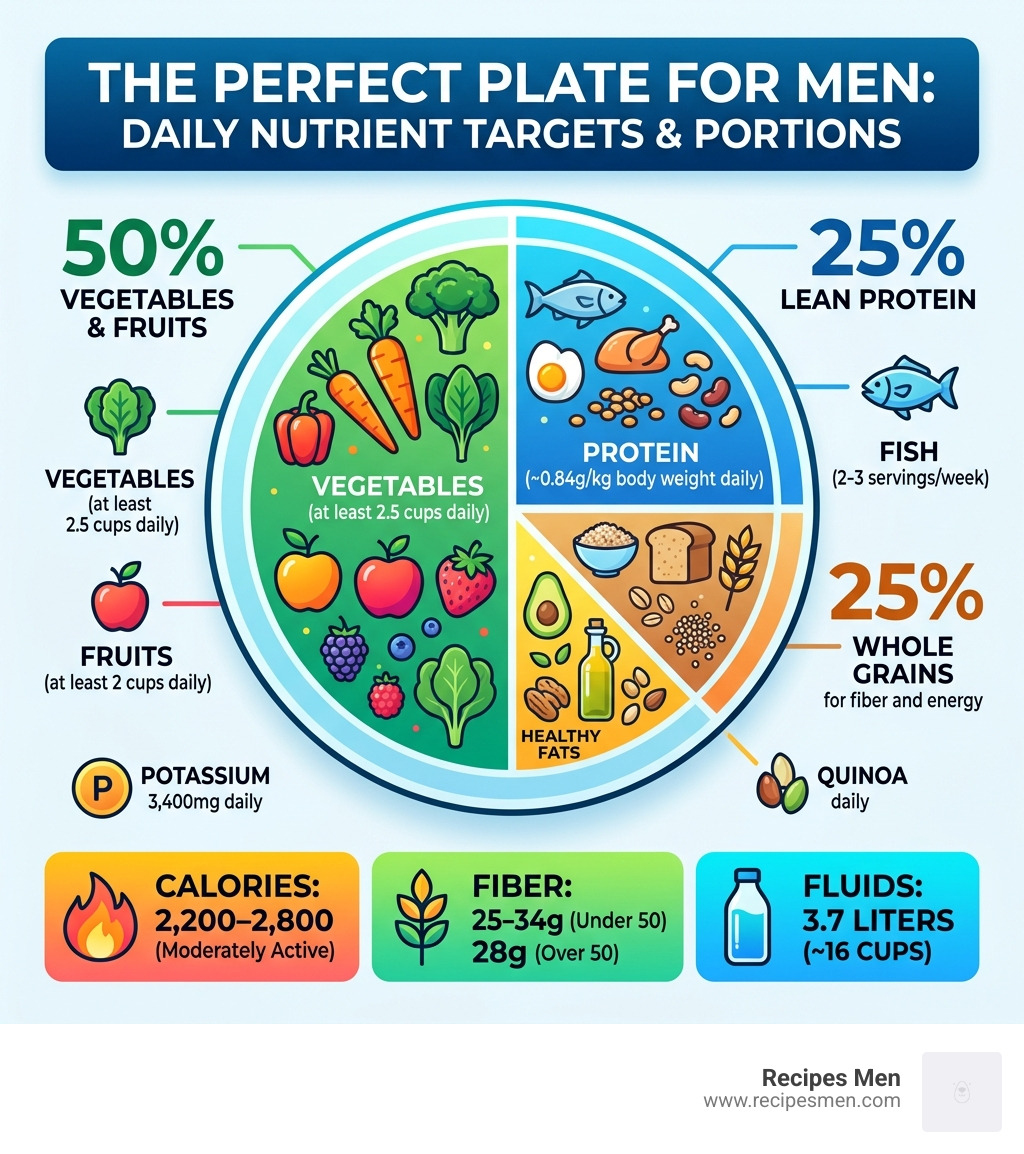 THE PERFECT PLATE FOR MEN:
DAILY NUTRIENT TARGETS & PORTIONS

50%
VEGETABLES & FRUITS

VEGETABLES
(at least 2.5 cups daily)

FRUITS
(at least 2 cups daily)

P POTASSIUM
3,400mg daily

VEGETABLES
(at least 2.5 cups daily)

PROTEIN
(~0.84g/kg body weight daily)

HEALTHY FATS

25%
LEAN PROTEIN

FISH
(2–3 servings/week)

25%
WHOLE GRAINS
for fiber and energy

QUINOA
daily

CALORIES:
2,200–2,800
(Moderately Active)

FIBER:
25–34g (Under 50)
28g (Over 50)

FLUIDS:
3.7 LITERS
(~16 CUPS)

Recipes Men
www.recipesmen.com