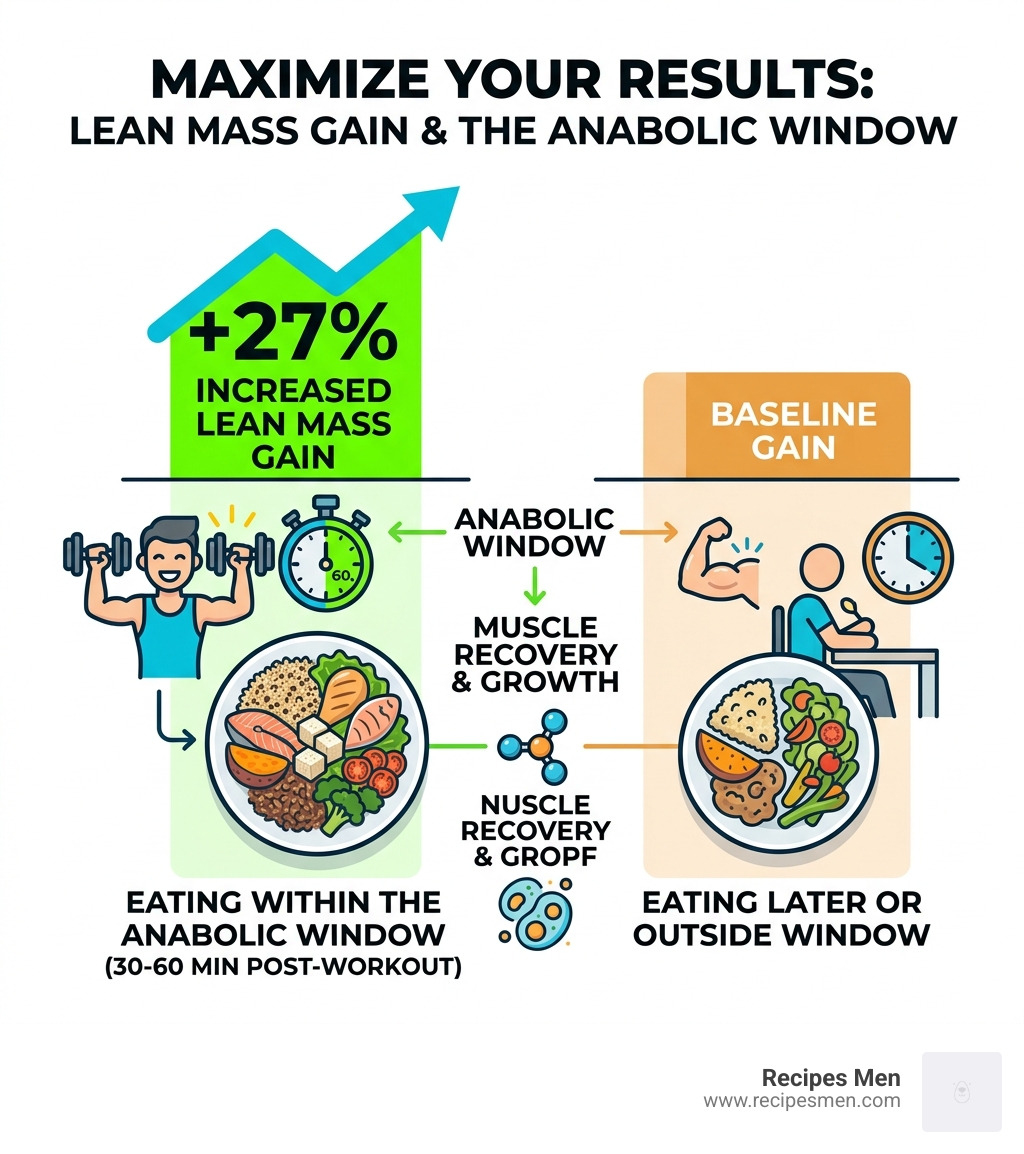 MAXIMIZE YOUR RESULTS:
LEAN MASS GAIN & THE ANABOLIC WINDOW

+27%
INCREASED LEAN MASS GAIN

BASELINE GAIN

60.

ANABOLIC WINDOW

MUSCLE RECOVERY & GROWTH

NUSCLE RECOVERY & GROPF

EATING WITHIN THE ANABOLIC WINDOW
(30-60 MIN POST-WORKOUT)

EATING LATER OR OUTSIDE WINDOW

Recipes Men
www.recipesmen.com