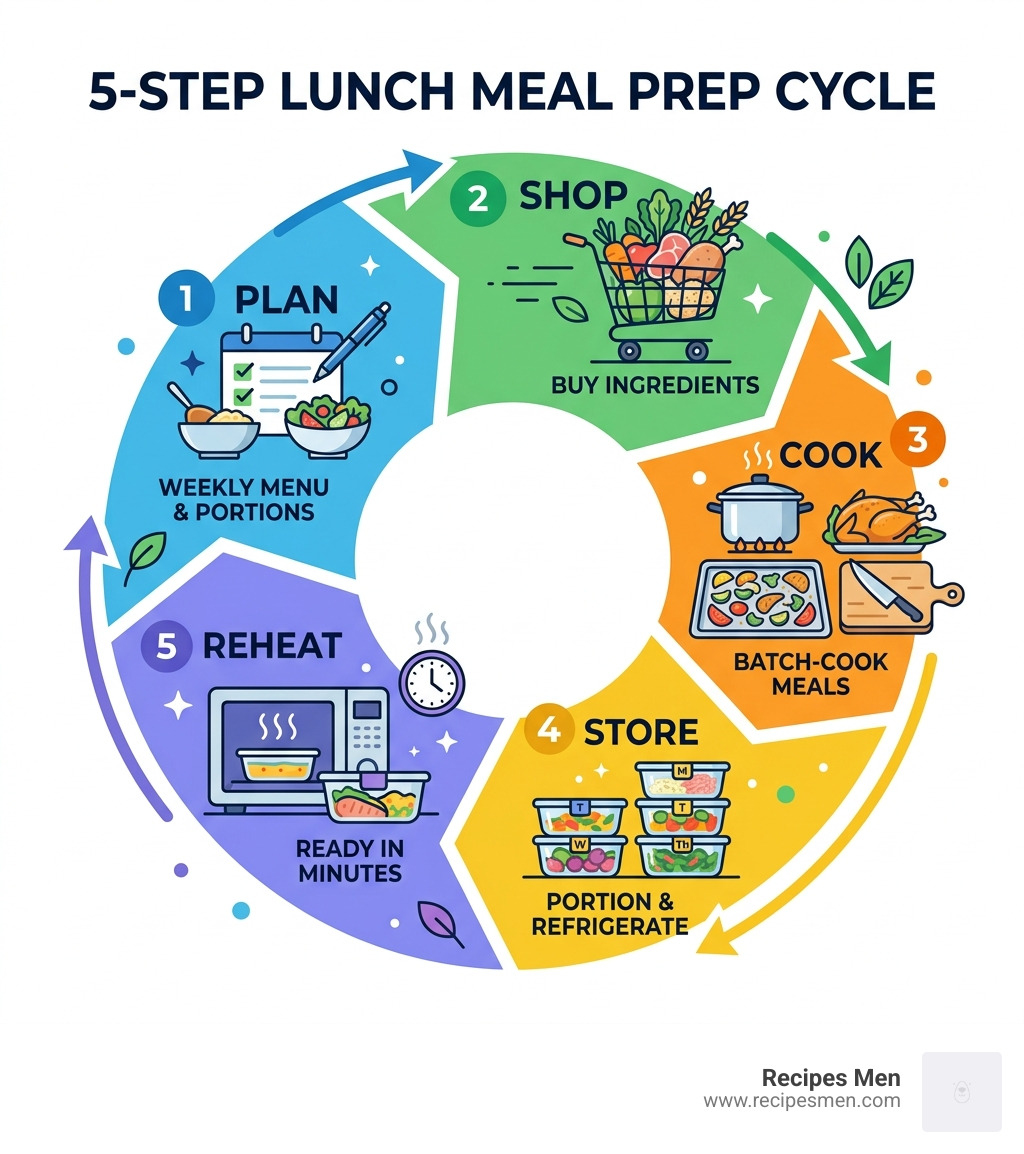 5-STEP LUNCH MEAL PREP CYCLE

1 PLAN
WEEKLY MENU & PORTIONS

2 SHOP
BUY INGREDIENTS

3 COOK
BATCH-COOK MEALS

4 STORE
M
T
T
W
Th
PORTION & REFRIGERATE

5 REHEAT
READY IN MINUTES

Recipes Men
www.recipesmen.com