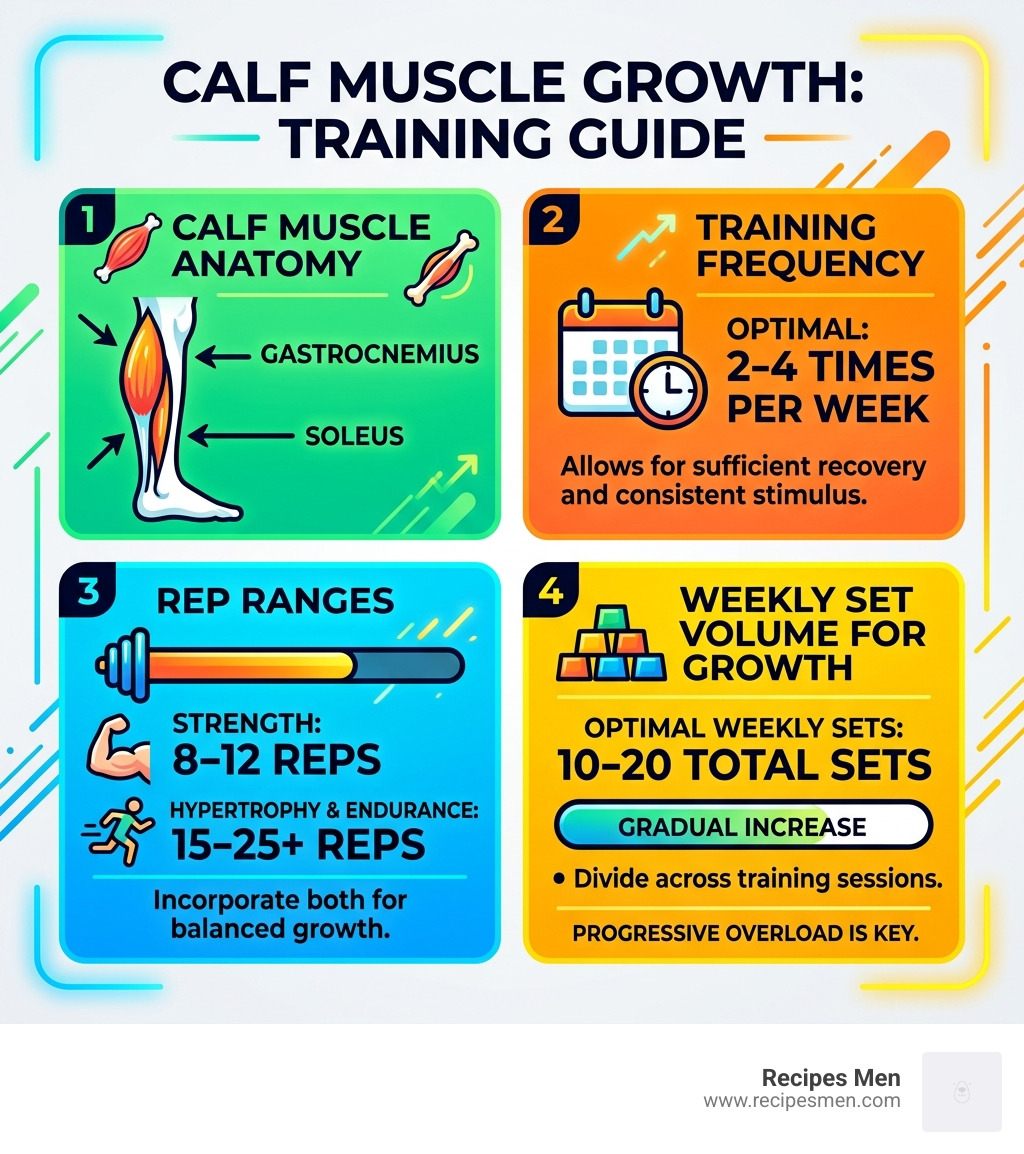 CALF MUSCLE GROWTH: TRAINING GUIDE

1
CALF MUSCLE ANATOMY
GASTROCNEMIUS
SOLEUS

2
TRAINING FREQUENCY
OPTIMAL: 2–4 TIMES PER WEEK
Allows for sufficient recovery and consistent stimulus.

3
REP RANGES
STRENGTH: 8–12 REPS
HYPERTROPHY & ENDURANCE: 15–25+ REPS
Incorporate both for balanced growth.

4
WEEKLY SET VOLUME FOR GROWTH
OPTIMAL WEEKLY SETS: 10–20 TOTAL SETS
GRADUAL INCREASE
• Divide across training sessions.
PROGRESSIVE OVERLOAD IS KEY.

Recipes Men
www.recipesmen.com