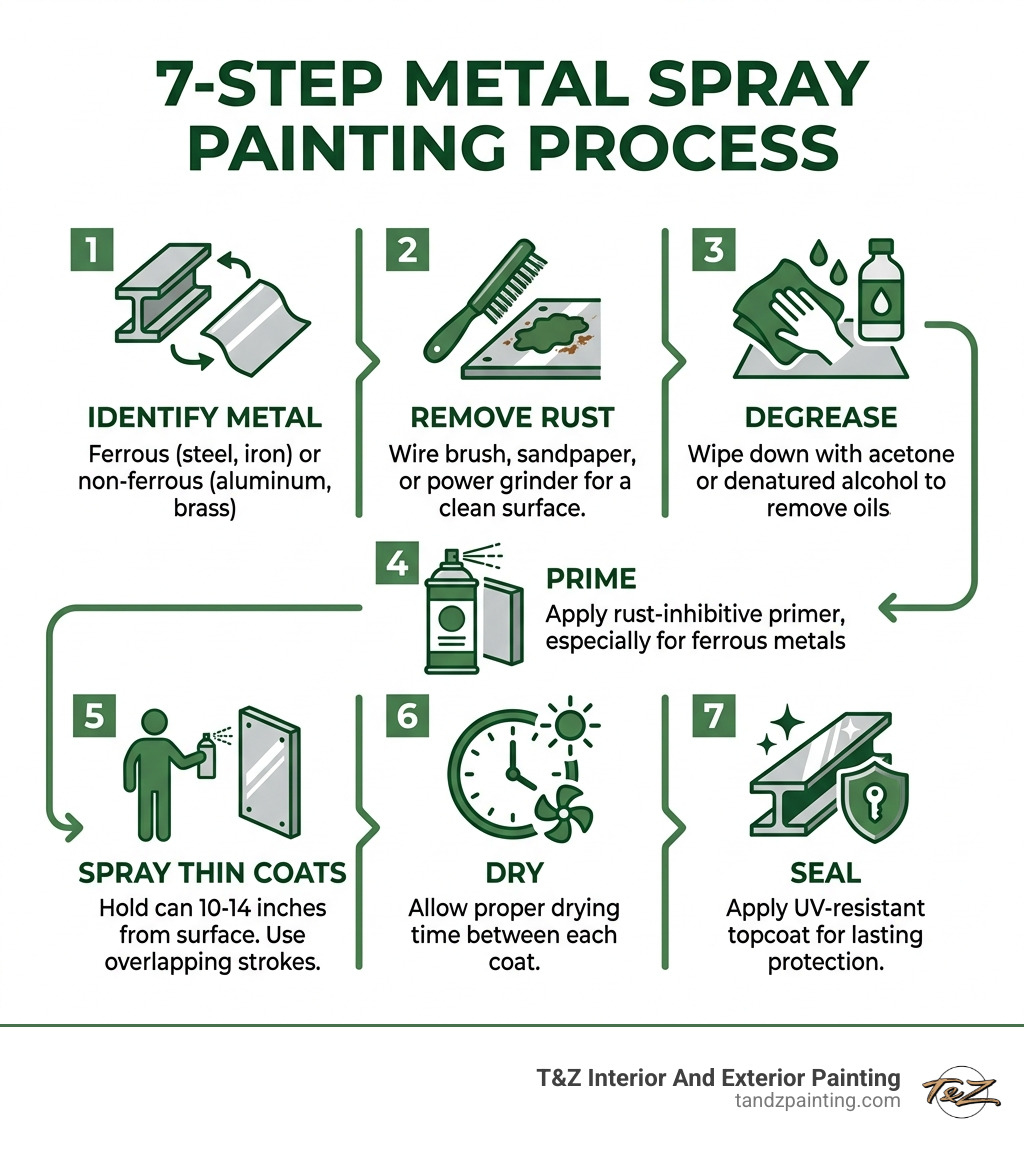 7-STEP METAL SPRAY PAINTING PROCESS

1

IDENTIFY METAL

Ferrous (steel, iron) or non-ferrous (aluminum, brass)

2

REMOVE RUST

Wire brush, sandpaper, or power grinder for a clean surface.

3

DEGREASE

Wipe down with acetone or denatured alcohol to remove oils

4

PRIME

Apply rust-inhibitive primer, especially for ferrous metals

5

SPRAY THIN COATS

Hold can 10-14 inches from surface. Use overlapping strokes.

6

DRY

Allow proper drying time between each coat.

7

SEAL

Apply UV-resistant topcoat for lasting protection.

T&Z Interior And Exterior Painting
tandzpainting.com

T&Z