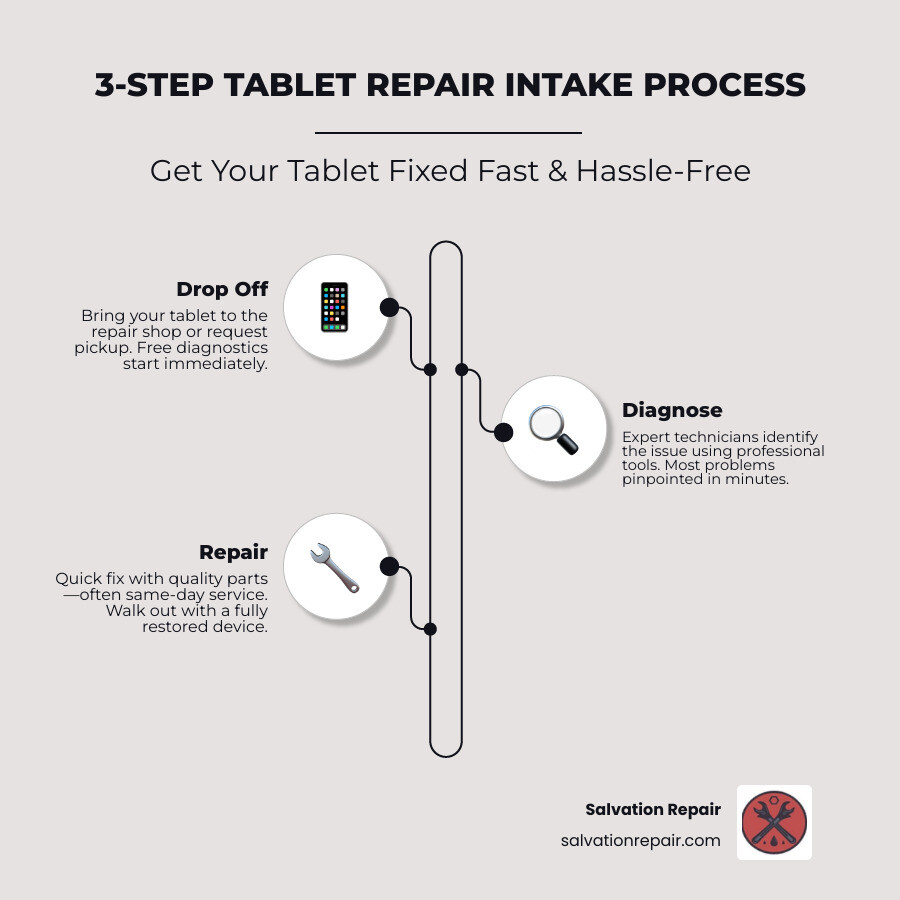 3-STEP TABLET REPAIR INTAKE PROCESS

Get Your Tablet Fixed Fast & Hassle-Free

Drop Off

Bring your tablet to the repair shop or request pickup. Free diagnostics start immediately.

Diagnose

Expert technicians identify the issue using professional tools. Most problems pinpointed in minutes.

Repair

Quick fix with quality parts—often same-day service. Walk out with a fully restored device.

Salvation Repair

salvationrepair.com