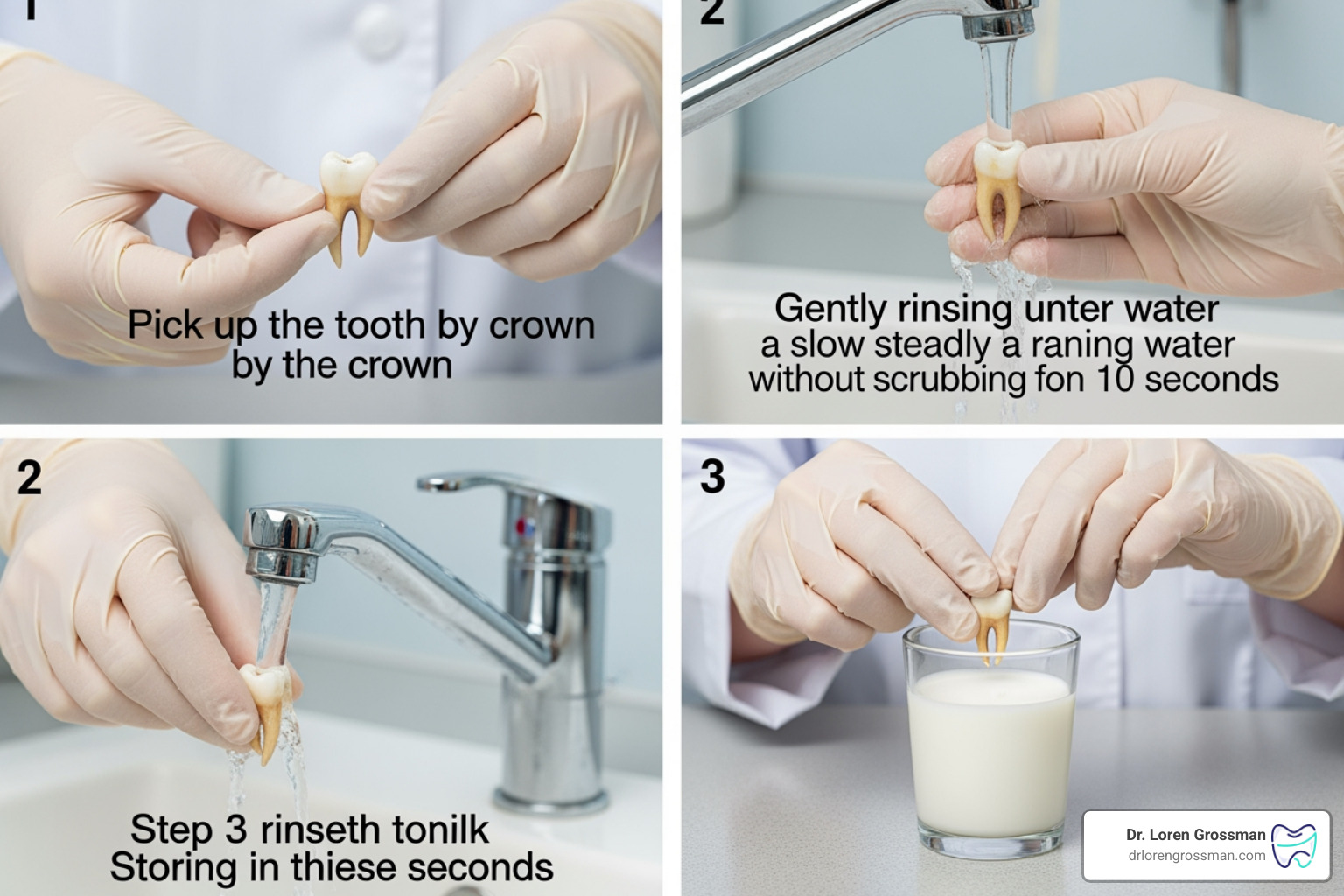 1

Pick up the tooth by crown by the crown

2

Gently rinsing unter water a slow steadly a raning water without scrubbing fon 10 seconds

2

Step 3 rinseth tonilk Storing in thiese seconds

3

Dr. Loren Grossman
drlorengrossman.com