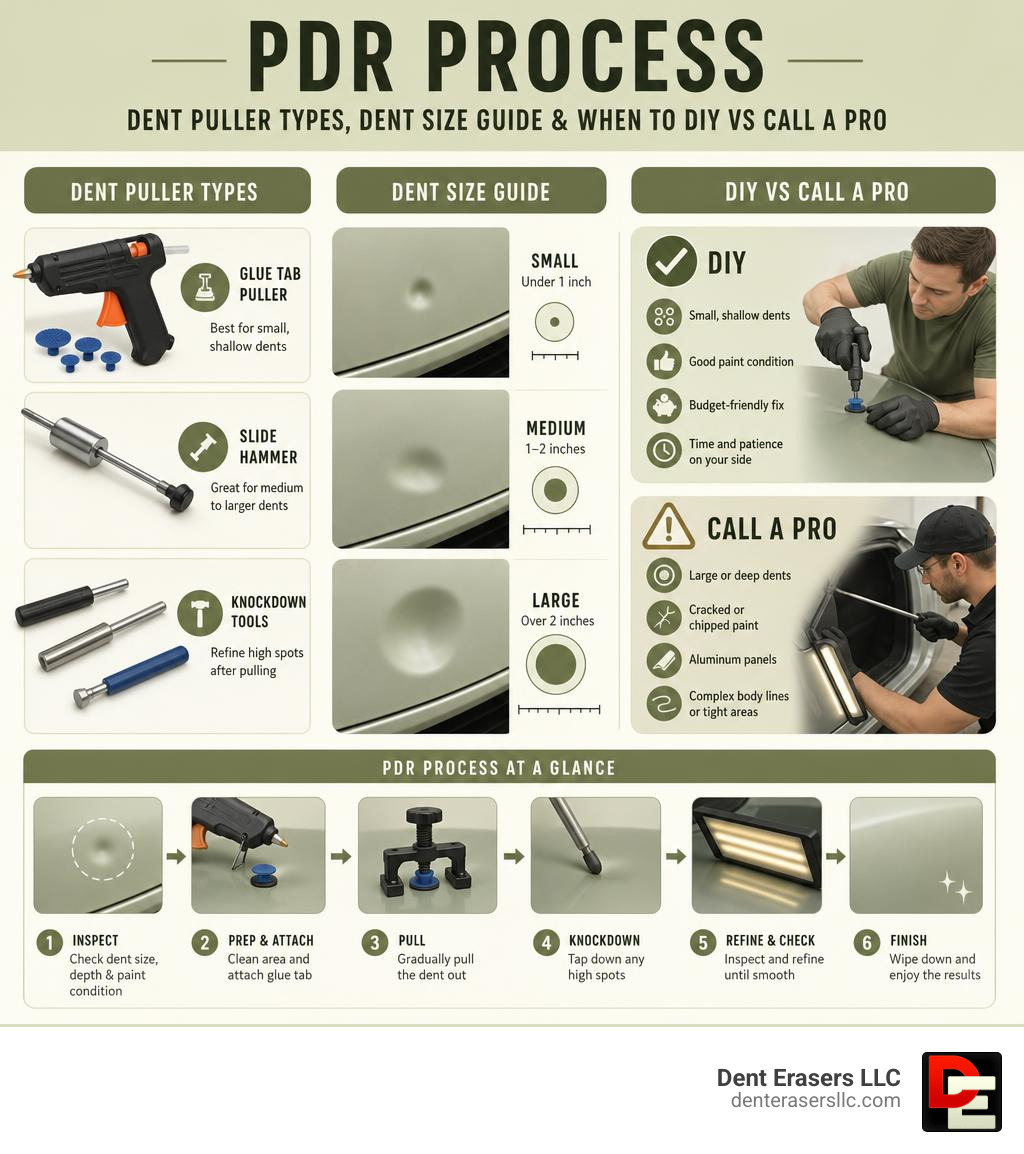 PDR PROCESS

DENT PULLER TYPES, DENT SIZE GUIDE & WHEN TO DIY VS CALL A PRO

DENT PULLER TYPES

GLUE TAB PULLER
Best for small, shallow dents

SLIDE HAMMER
Great for medium to larger dents

KNOCKDOWN TOOLS
Refine high spots after pulling

DENT SIZE GUIDE

SMALL
Under 1 inch

MEDIUM
1–2 inches

LARGE
Over 2 inches

DIY VS CALL A PRO

DIY
Small, shallow dents
Good paint condition
Budget-friendly fix
Time and patience on your side

CALL A PRO
Large or deep dents
Cracked or chipped paint
Aluminum panels
Complex body lines or tight areas

PDR PROCESS AT A GLANCE

1 INSPECT
Check dent size, depth & paint condition

2 PREP & ATTACH
Clean area and attach glue tab

3 PULL
Gradually pull the dent out

4 KNOCKDOWN
Tap down any high spots

5 REFINE & CHECK
Inspect and refine until smooth

6 FINISH
Wipe down and enjoy the results

Dent Erasers LLC
denterasersllc.com

DE