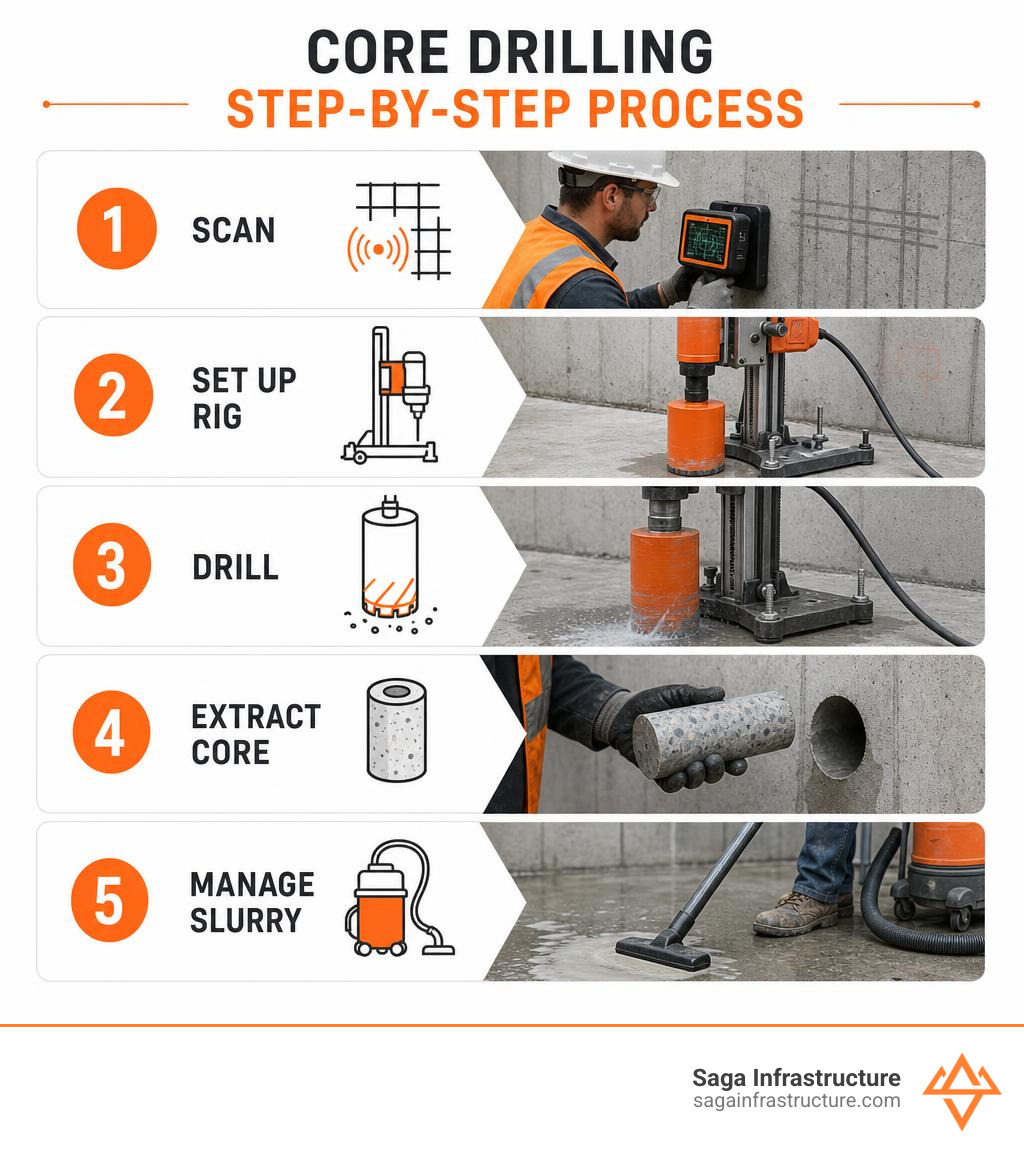 CORE DRILLING
STEP-BY-STEP PROCESS

1 SCAN

2 SET UP RIG

3 DRILL

4 EXTRACT CORE

5 MANAGE SLURRY

Saga Infrastructure
sagainfrastructure.com