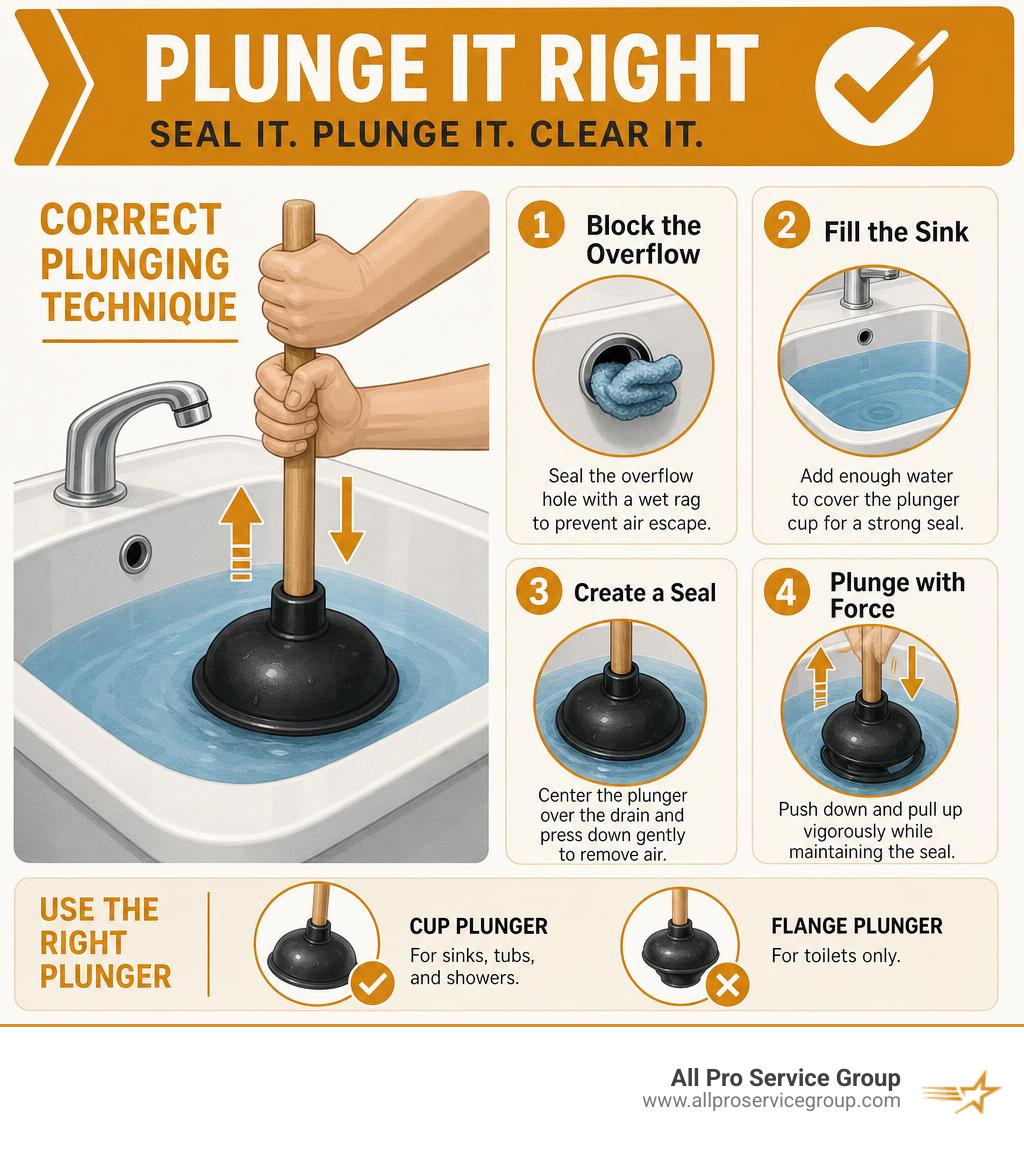 PLUNGE IT RIGHT

SEAL IT. PLUNGE IT. CLEAR IT.

CORRECT PLUNGING TECHNIQUE

1 Block the Overflow

Seal the overflow hole with a wet rag to prevent air escape.

2 Fill the Sink

Add enough water to cover the plunger cup for a strong seal.

3 Create a Seal

Center the plunger over the drain and press down gently to remove air.

4 Plunge with Force

Push down and pull up vigorously while maintaining the seal.

USE THE RIGHT PLUNGER

CUP PLUNGER
For sinks, tubs, and showers.

FLANGE PLUNGER
For toilets only.

All Pro Service Group
www.allproservicegroup.com