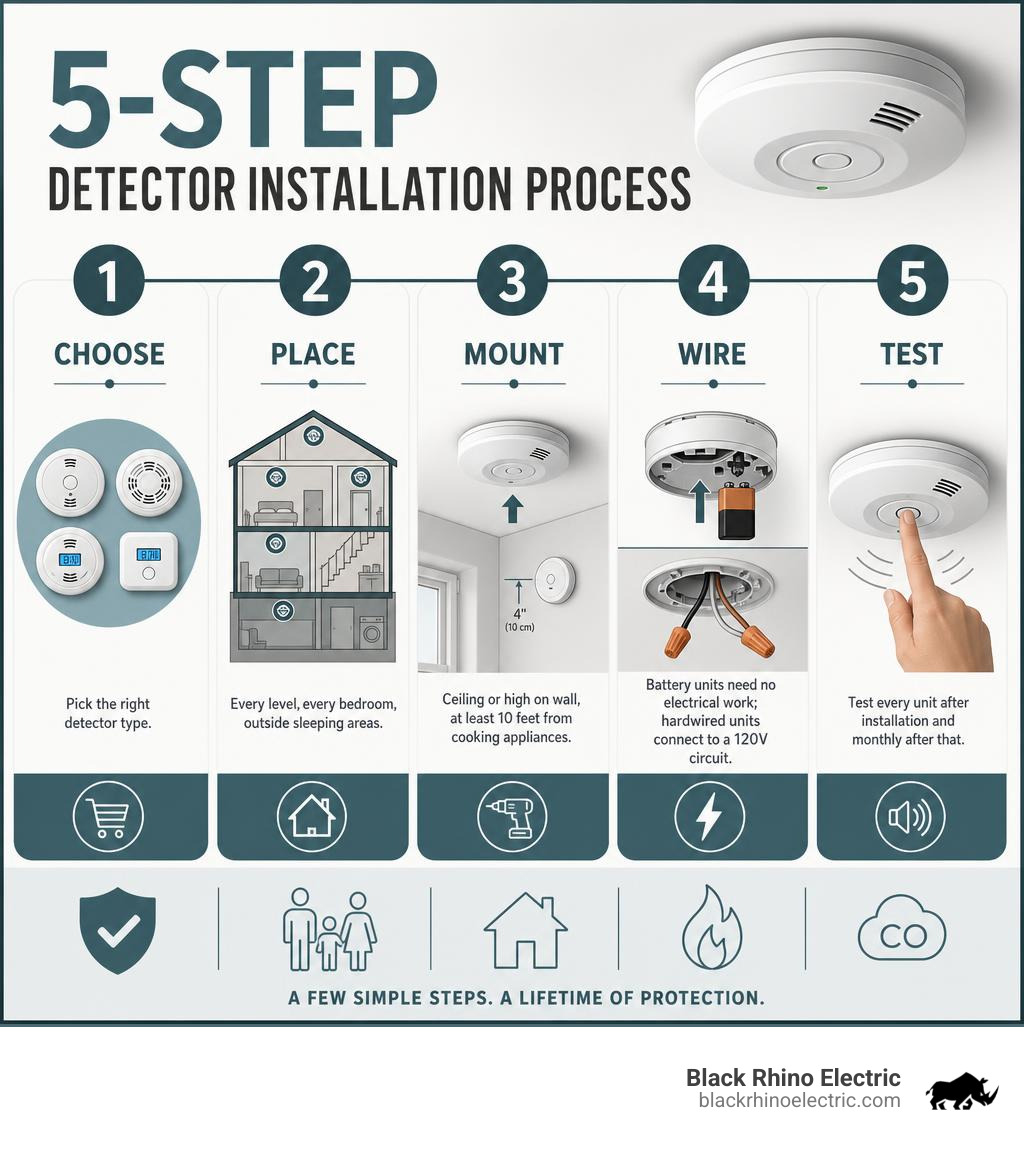 5-STEP
DETECTOR INSTALLATION PROCESS

1
CHOOSE
Pick the right detector type.

2
PLACE
Every level, every bedroom, outside sleeping areas.

3
MOUNT
4"
(10 cm)
Ceiling or high on wall, at least 10 feet from cooking appliances.

4
WIRE
Battery units need no electrical work; hardwired units connect to a 120V circuit.

5
TEST
Test every unit after installation and monthly after that.

CO

A FEW SIMPLE STEPS. A LIFETIME OF PROTECTION.

Black Rhino Electric
blackrhinoelectric.com