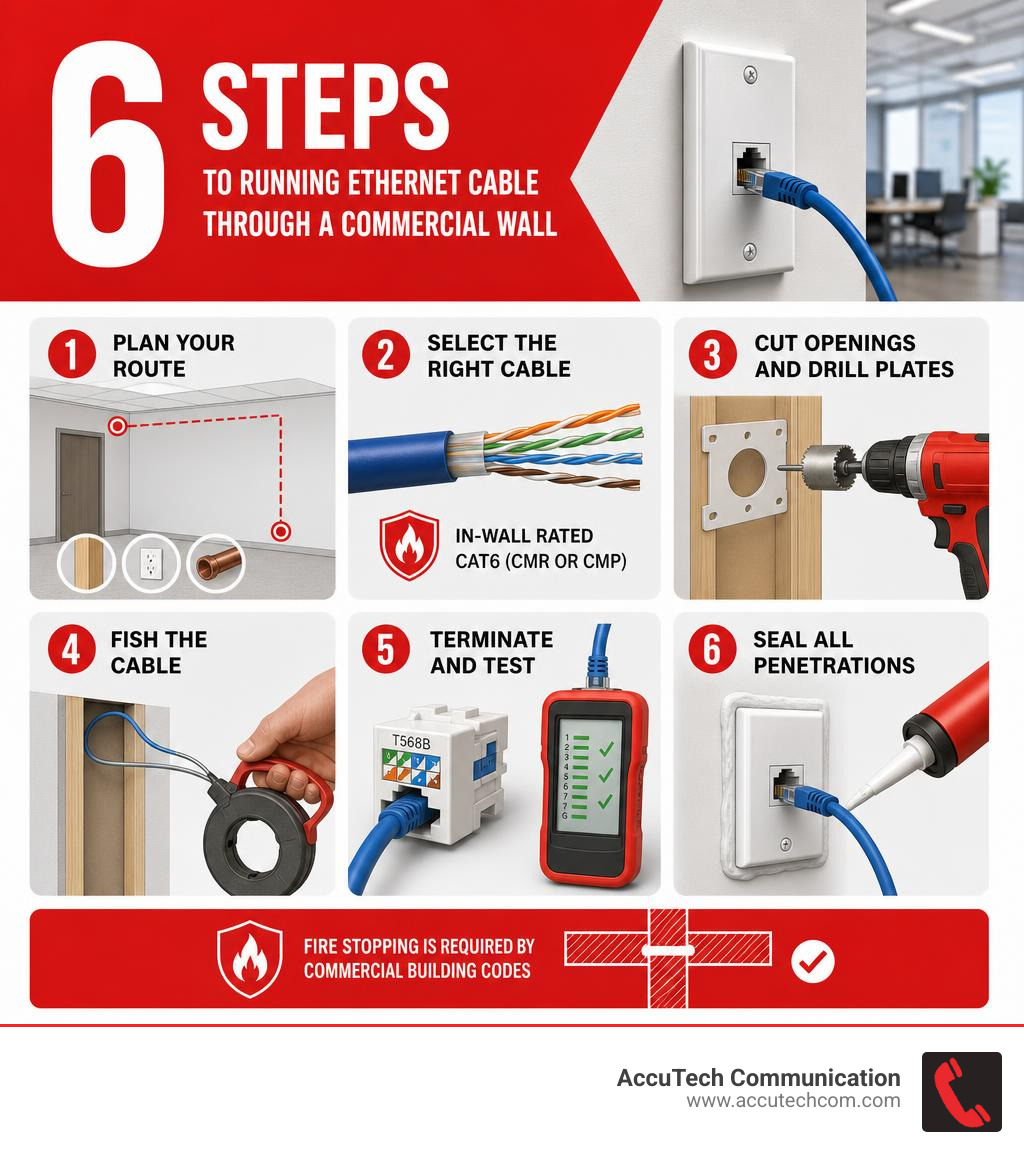 6 STEPS
TO RUNNING ETHERNET CABLE THROUGH A COMMERCIAL WALL

1 PLAN YOUR ROUTE

2 SELECT THE RIGHT CABLE

IN-WALL RATED CAT6 (CMR OR CMP)

3 CUT OPENINGS AND DRILL PLATES

4 FISH THE CABLE

5 TERMINATE AND TEST

T568B

1
2
3
4
5
6
7
G

6 SEAL ALL PENETRATIONS

FIRE STOPPING IS REQUIRED BY COMMERCIAL BUILDING CODES

AccuTech Communication
www.accutechcom.com