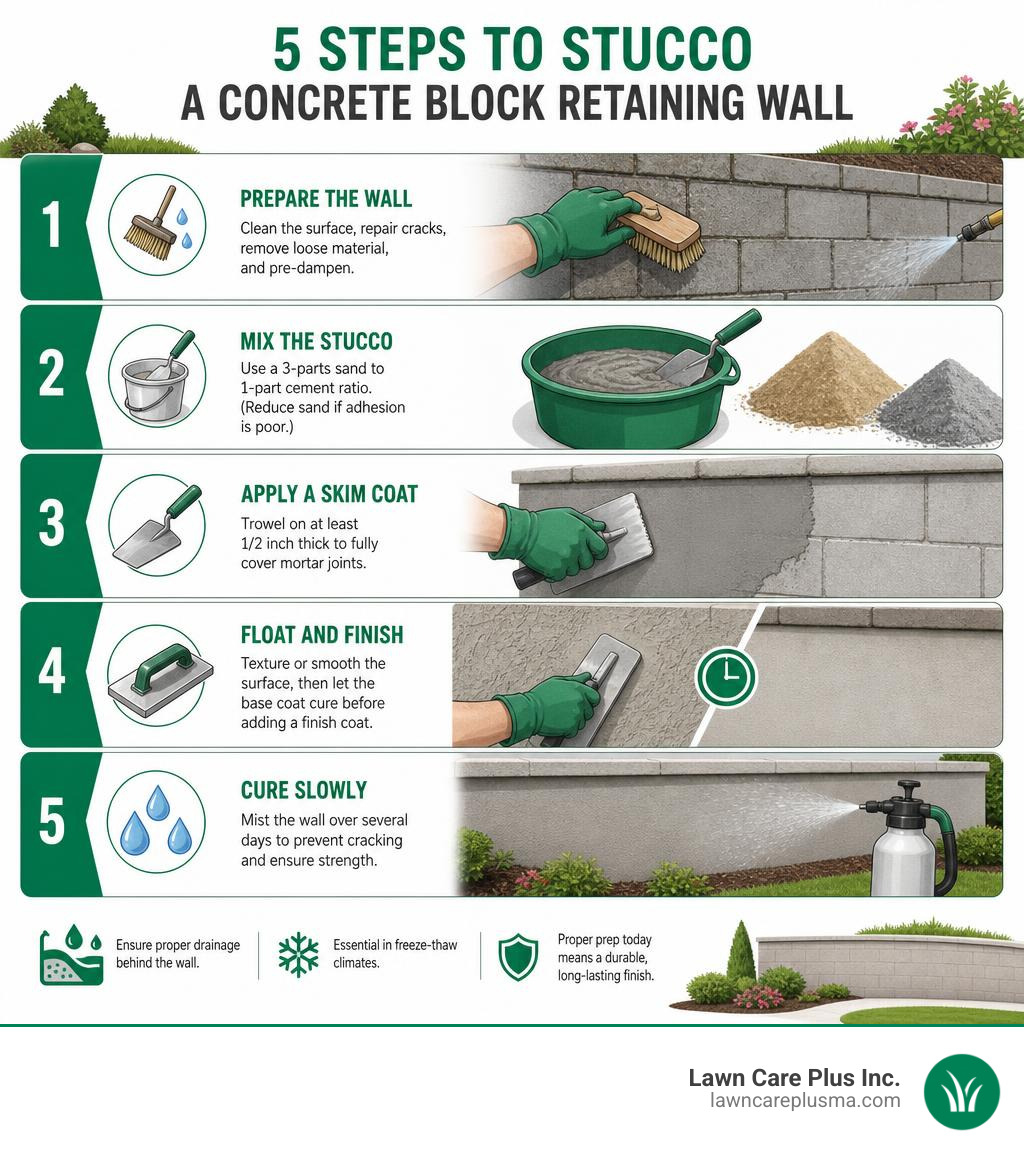 5 STEPS TO STUCCO
A CONCRETE BLOCK RETAINING WALL

1
PREPARE THE WALL
Clean the surface, repair cracks, remove loose material, and pre-dampen.

2
MIX THE STUCCO
Use a 3-parts sand to 1-part cement ratio. (Reduce sand if adhesion is poor.)

3
APPLY A SKIM COAT
Trowel on at least 1/2 inch thick to fully cover mortar joints.

4
FLOAT AND FINISH
Texture or smooth the surface, then let the base coat cure before adding a finish coat.

5
CURE SLOWLY
Mist the wall over several days to prevent cracking and ensure strength.

Ensure proper drainage behind the wall.

Essential in freeze-thaw climates.

Proper prep today means a durable, long-lasting finish.

Lawn Care Plus Inc.
lawncareplusma.com