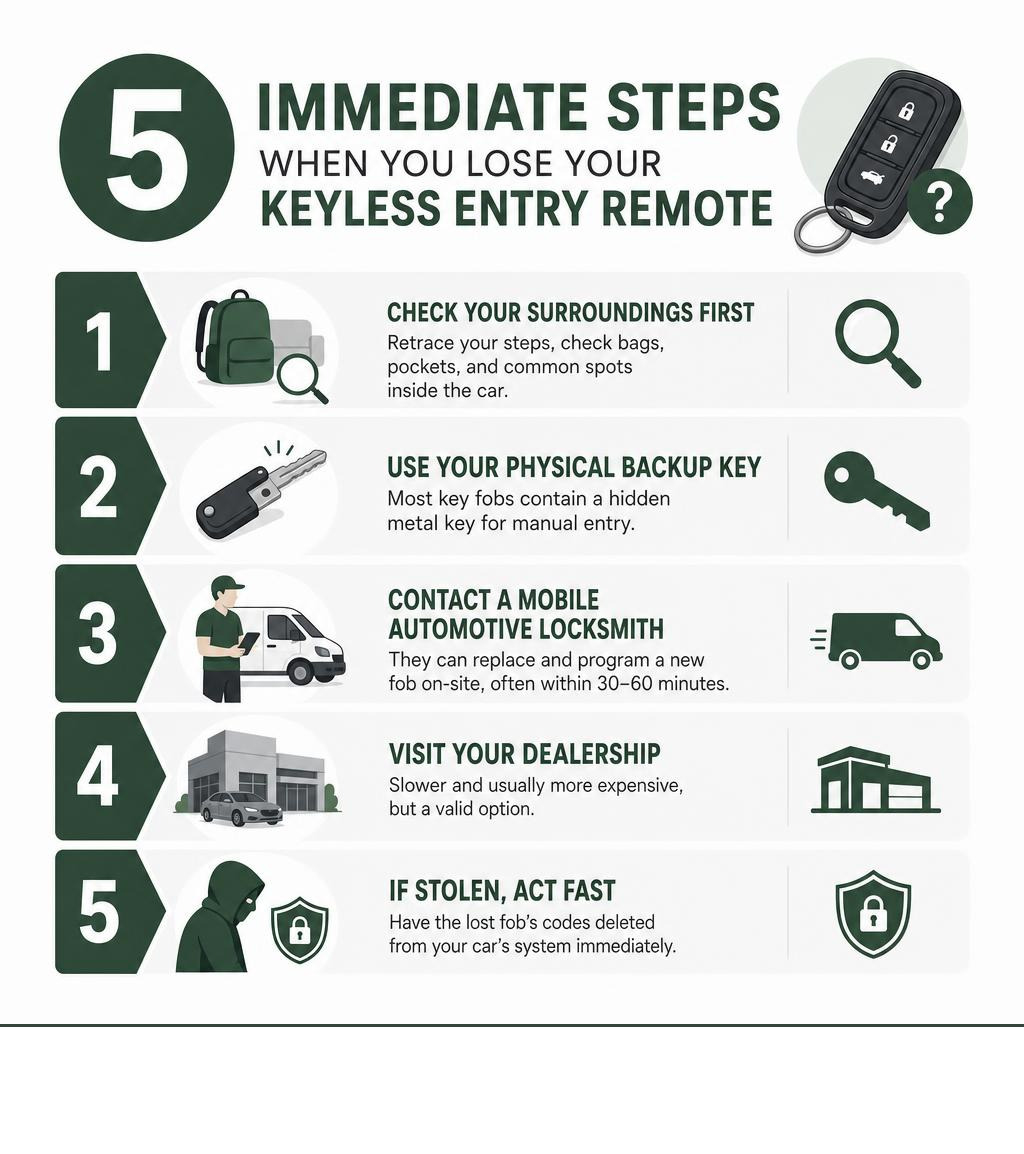 5 IMMEDIATE STEPS WHEN YOU LOSE YOUR KEYLESS ENTRY REMOTE

?

1

CHECK YOUR SURROUNDINGS FIRST

Retrace your steps, check bags, pockets, and common spots inside the car.

2

USE YOUR PHYSICAL BACKUP KEY

Most key fobs contain a hidden metal key for manual entry.

3

CONTACT A MOBILE AUTOMOTIVE LOCKSMITH

They can replace and program a new fob on-site, often within 30–60 minutes.

4

VISIT YOUR DEALERSHIP

Slower and usually more expensive, but a valid option.

5

IF STOLEN, ACT FAST

Have the lost fob's codes deleted from your car's system immediately.