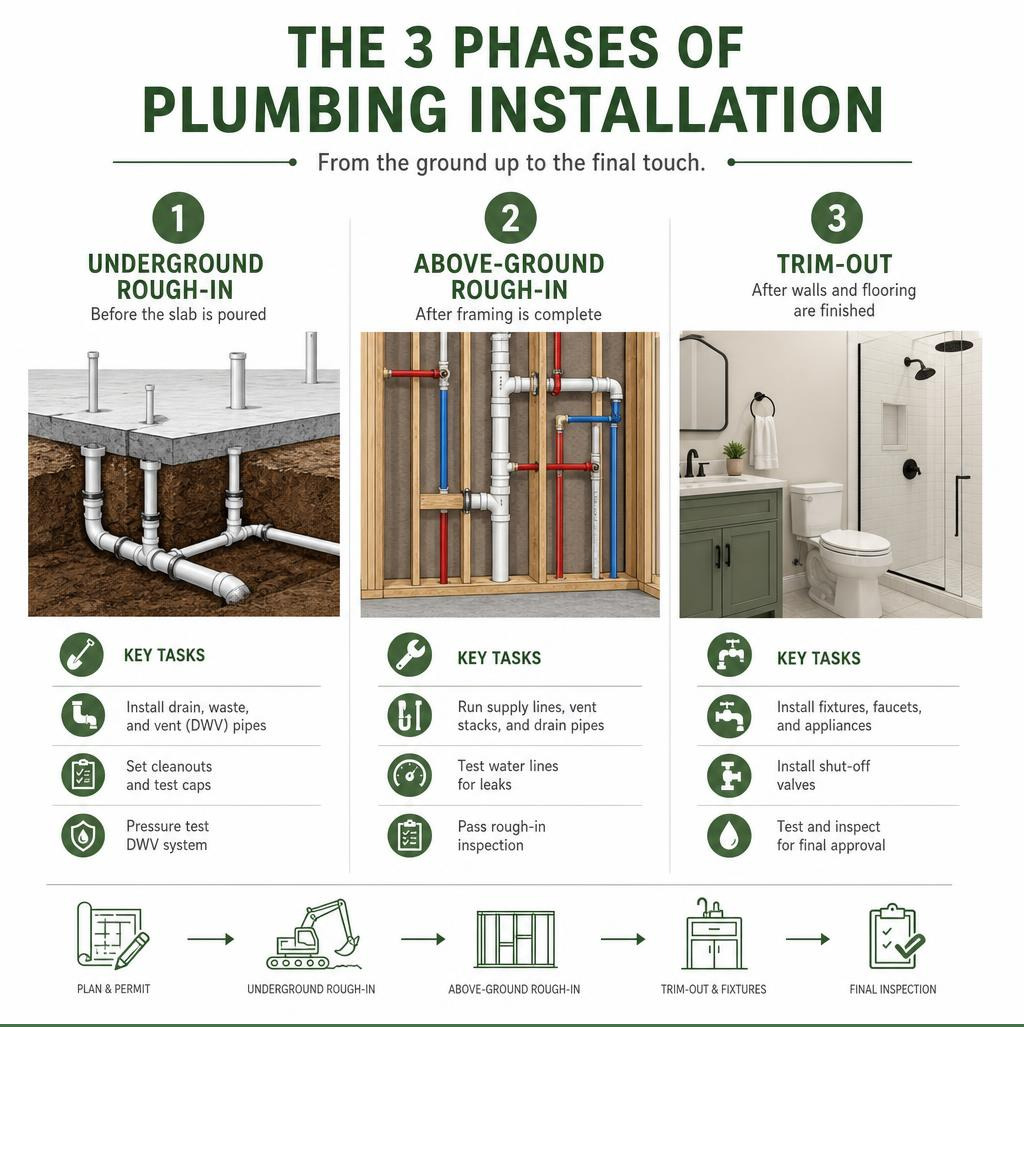 THE 3 PHASES OF PLUMBING INSTALLATION

From the ground up to the final touch.

1

UNDERGROUND ROUGH-IN

Before the slab is poured

KEY TASKS

Install drain, waste, and vent (DWV) pipes

Set cleanouts and test caps

Pressure test DWV system

2

ABOVE-GROUND ROUGH-IN

After framing is complete

KEY TASKS

Run supply lines, vent stacks, and drain pipes

Test water lines for leaks

Pass rough-in inspection

3

TRIM-OUT

After walls and flooring are finished

KEY TASKS

Install fixtures, faucets, and appliances

Install shut-off valves

Test and inspect for final approval

PLAN & PERMIT

UNDERGROUND ROUGH-IN

ABOVE-GROUND ROUGH-IN

TRIM-OUT & FIXTURES

FINAL INSPECTION