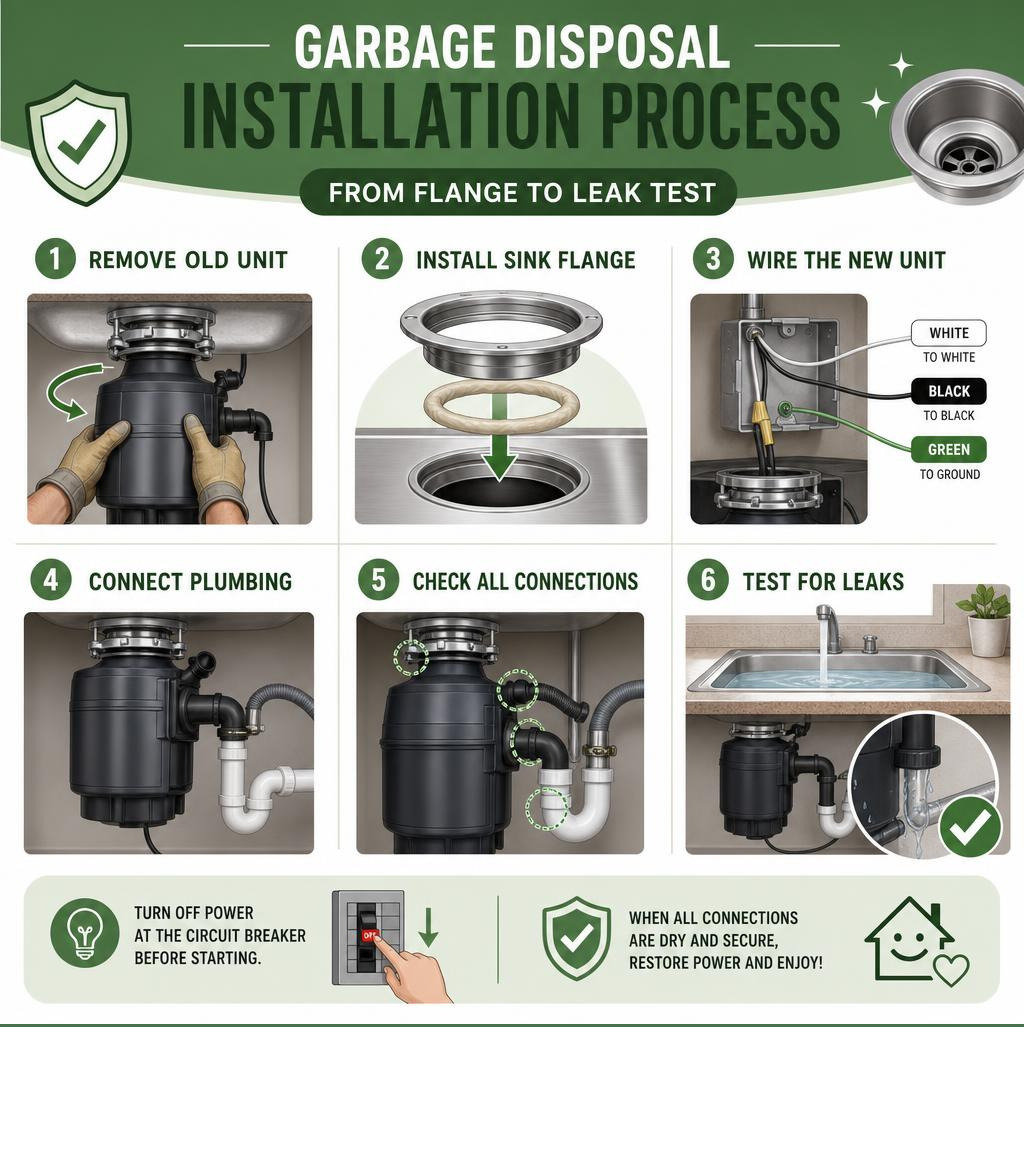 GARBAGE DISPOSAL
INSTALLATION PROCESS

FROM FLANGE TO LEAK TEST

1 REMOVE OLD UNIT

2 INSTALL SINK FLANGE

3 WIRE THE NEW UNIT

WHITE
TO WHITE
BLACK
TO BLACK
GREEN
TO GROUND

4 CONNECT PLUMBING

5 CHECK ALL CONNECTIONS

6 TEST FOR LEAKS

TURN OFF POWER AT THE CIRCUIT BREAKER BEFORE STARTING.

OFF

WHEN ALL CONNECTIONS ARE DRY AND SECURE, RESTORE POWER AND ENJOY!