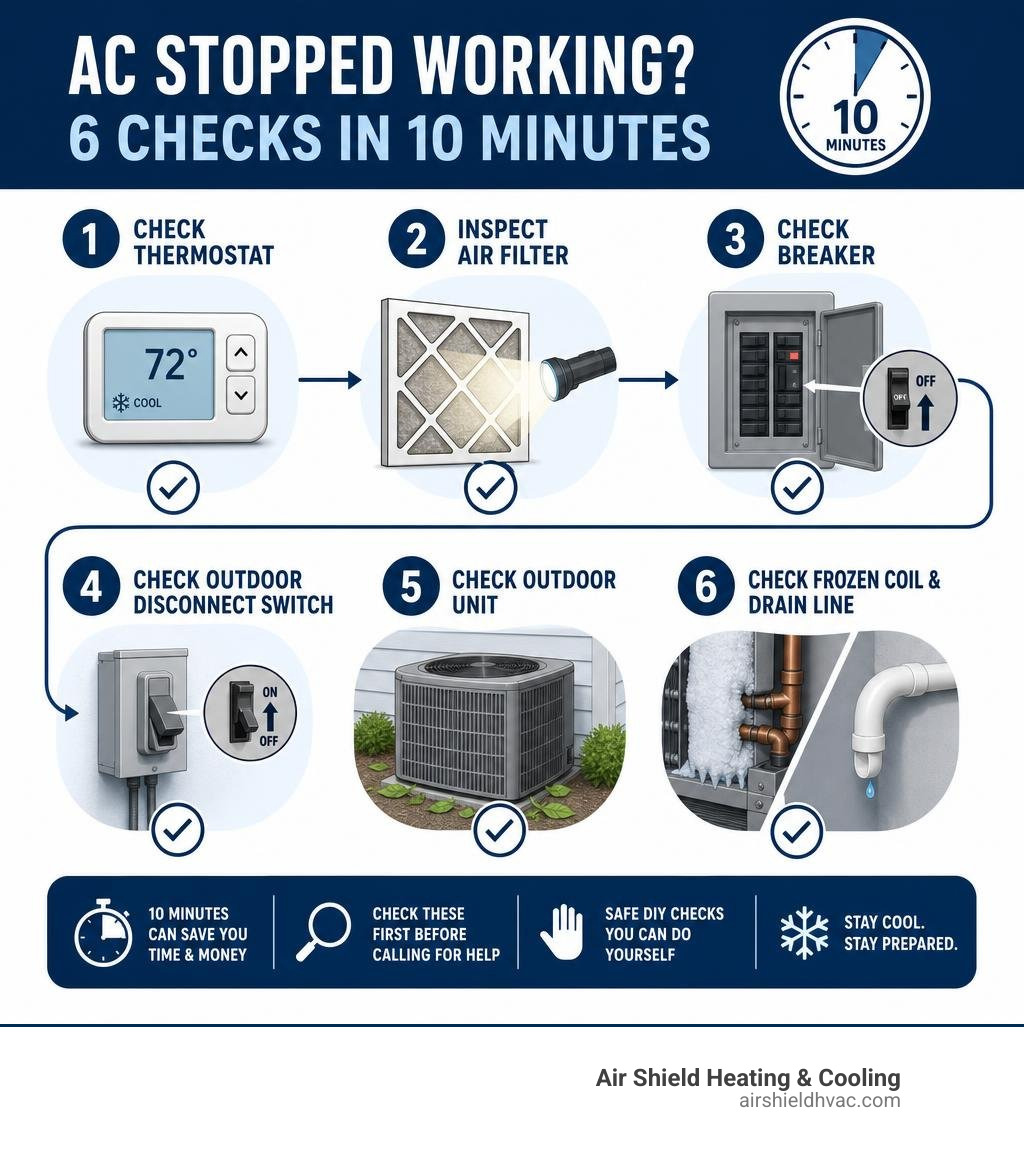 AC STOPPED WORKING?
6 CHECKS IN 10 MINUTES

10 MINUTES

1 CHECK THERMOSTAT

72°
COOL

2 INSPECT AIR FILTER

3 CHECK BREAKER

OFF
OFF

4 CHECK OUTDOOR DISCONNECT SWITCH

ON
OFF

5 CHECK OUTDOOR UNIT

6 CHECK FROZEN COIL & DRAIN LINE

10 MINUTES CAN SAVE YOU TIME & MONEY

CHECK THESE FIRST BEFORE CALLING FOR HELP

SAFE DIY CHECKS YOU CAN DO YOURSELF

STAY COOL. STAY PREPARED.

Air Shield Heating & Cooling
airshieldhvac.com