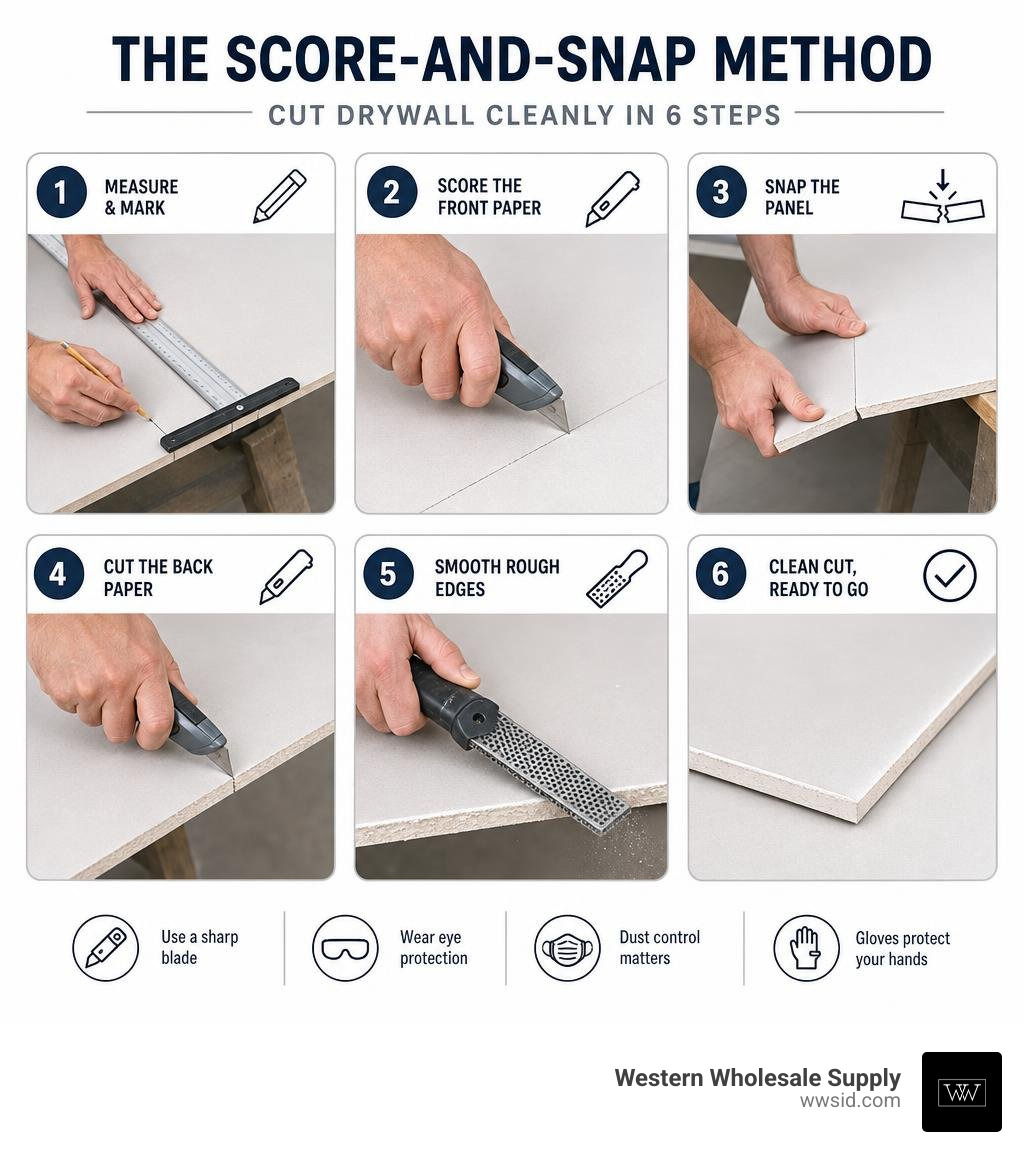 THE SCORE-AND-SNAP METHOD

CUT DRYWALL CLEANLY IN 6 STEPS

1 MEASURE & MARK

2 SCORE THE FRONT PAPER

3 SNAP THE PANEL

4 CUT THE BACK PAPER

5 SMOOTH ROUGH EDGES

6 CLEAN CUT, READY TO GO

Use a sharp blade

Wear eye protection

Dust control matters

Gloves protect your hands

Western Wholesale Supply
wwsid.com

WW