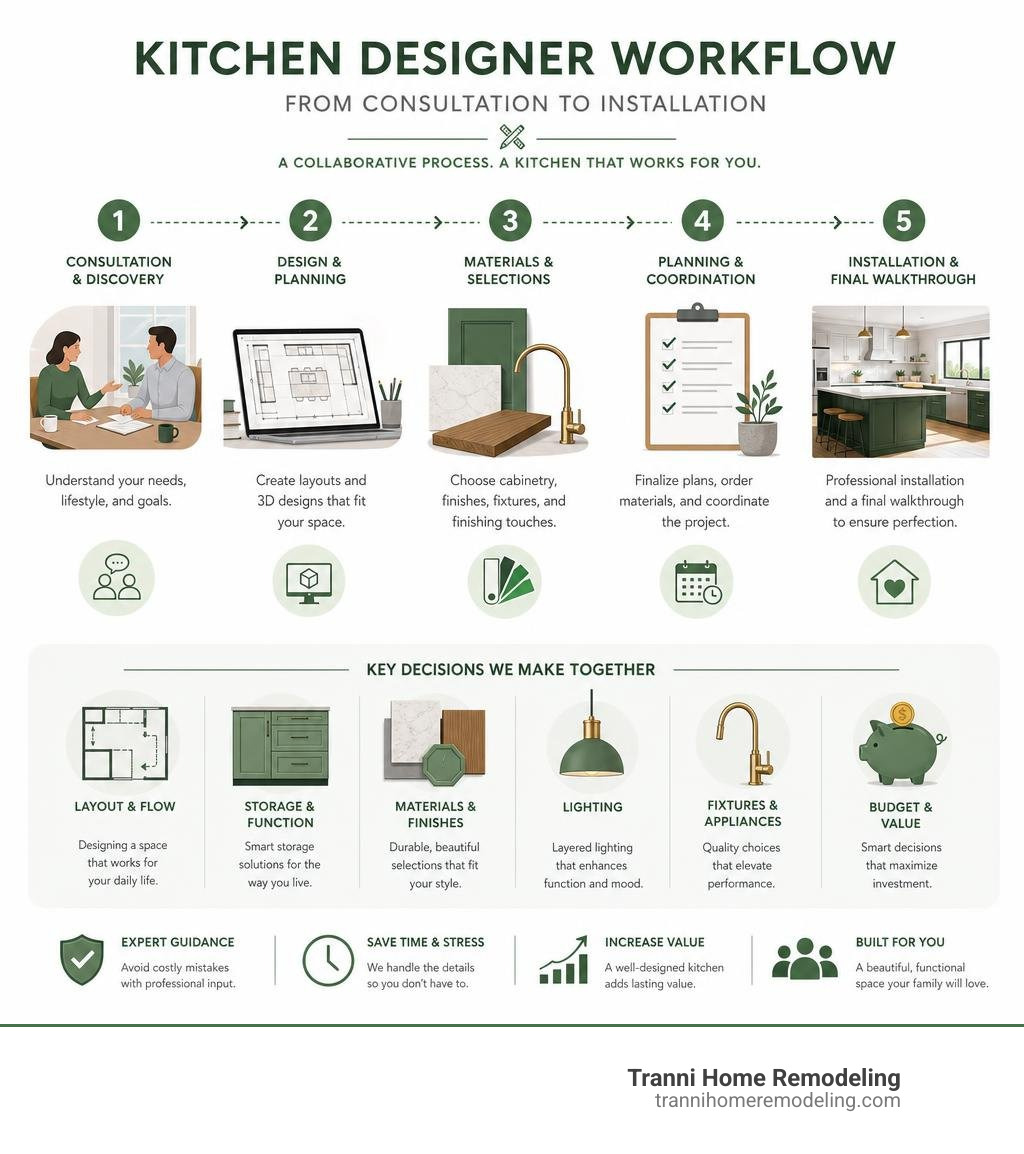 KITCHEN DESIGNER WORKFLOW

FROM CONSULTATION TO INSTALLATION

A COLLABORATIVE PROCESS. A KITCHEN THAT WORKS FOR YOU.

1
CONSULTATION & DISCOVERY
Understand your needs, lifestyle, and goals.

2
DESIGN & PLANNING
Create layouts and 3D designs that fit your space.

3
MATERIALS & SELECTIONS
Choose cabinetry, finishes, fixtures, and finishing touches.

4
PLANNING & COORDINATION
Finalize plans, order materials, and coordinate the project.

5
INSTALLATION & FINAL WALKTHROUGH
Professional installation and a final walkthrough to ensure perfection.

KEY DECISIONS WE MAKE TOGETHER

LAYOUT & FLOW
Designing a space that works for your daily life.

STORAGE & FUNCTION
Smart storage solutions for the way you live.

MATERIALS & FINISHES
Durable, beautiful selections that fit your style.

LIGHTING
Layered lighting that enhances function and mood.

FIXTURES & APPLIANCES
Quality choices that elevate performance.

BUDGET & VALUE
Smart decisions that maximize investment.

EXPERT GUIDANCE
Avoid costly mistakes with professional input.

SAVE TIME & STRESS
We handle the details so you don't have to.

INCREASE VALUE
A well-designed kitchen adds lasting value.

BUILT FOR YOU
A beautiful, functional space your family will love.

Tranni Home Remodeling
trannihomeremodeling.com