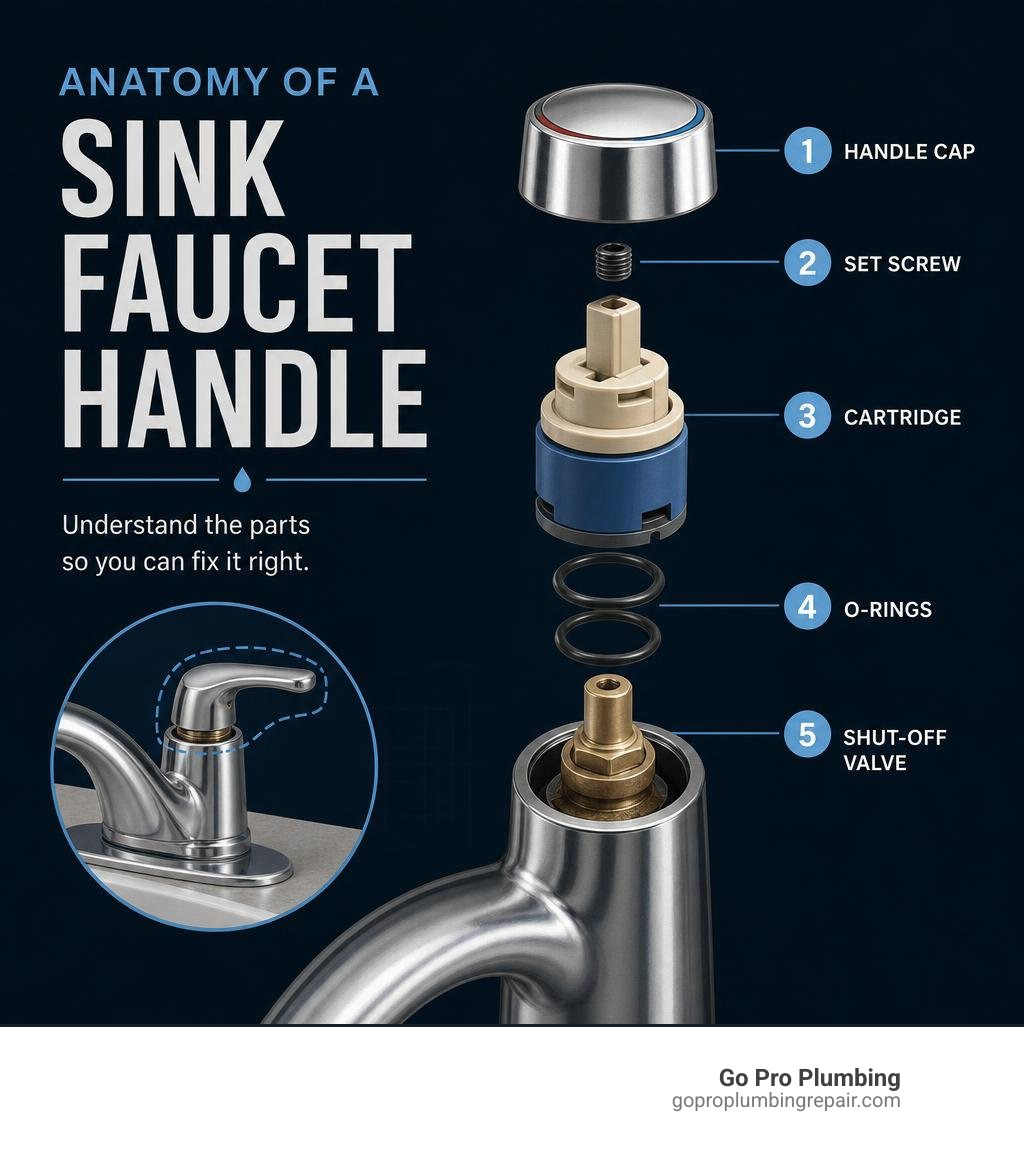 ANATOMY OF A
SINK FAUCET HANDLE

Understand the parts so you can fix it right.

1 HANDLE CAP
2 SET SCREW
3 CARTRIDGE
4 O-RINGS
5 SHUT-OFF VALVE

Go Pro Plumbing
goproplumbingrepair.com