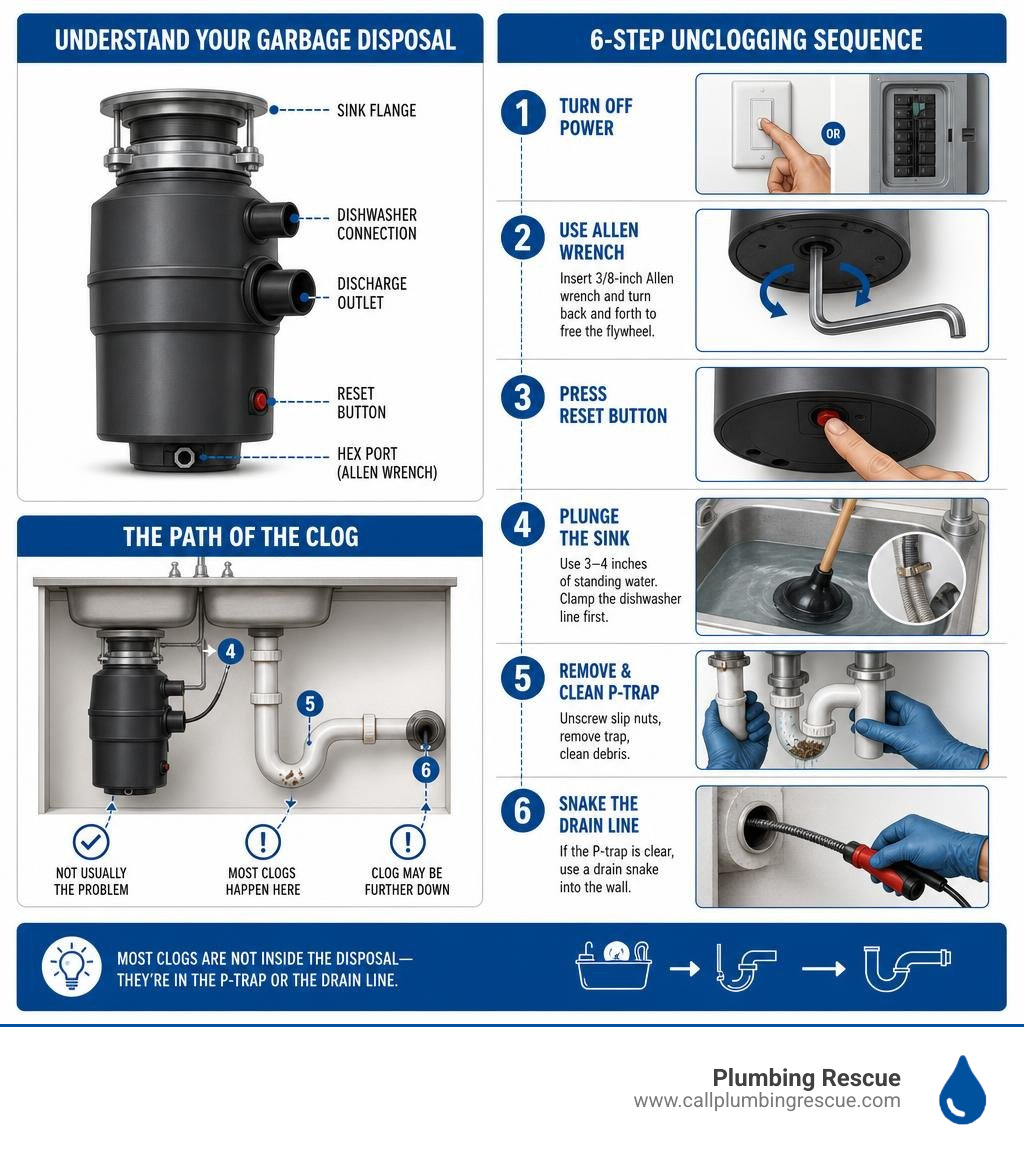 UNDERSTAND YOUR GARBAGE DISPOSAL

SINK FLANGE

DISHWASHER CONNECTION

DISCHARGE OUTLET

RESET BUTTON

HEX PORT (ALLEN WRENCH)

THE PATH OF THE CLOG

4

5

6

NOT USUALLY THE PROBLEM

MOST CLOGS HAPPEN HERE

CLOG MAY BE FURTHER DOWN

6-STEP UNCLOGGING SEQUENCE

1 TURN OFF POWER

OR

2 USE ALLEN WRENCH

Insert 3/8-inch Allen wrench and turn back and forth to free the flywheel.

3 PRESS RESET BUTTON

4 PLUNGE THE SINK

Use 3–4 inches of standing water. Clamp the dishwasher line first.

5 REMOVE & CLEAN P-TRAP

Unscrew slip nuts, remove trap, clean debris.

6 SNAKE THE DRAIN LINE

If the P-trap is clear, use a drain snake into the wall.

MOST CLOGS ARE NOT INSIDE THE DISPOSAL— THEY'RE IN THE P-TRAP OR THE DRAIN LINE.

Plumbing Rescue
www.callplumbingrescue.com