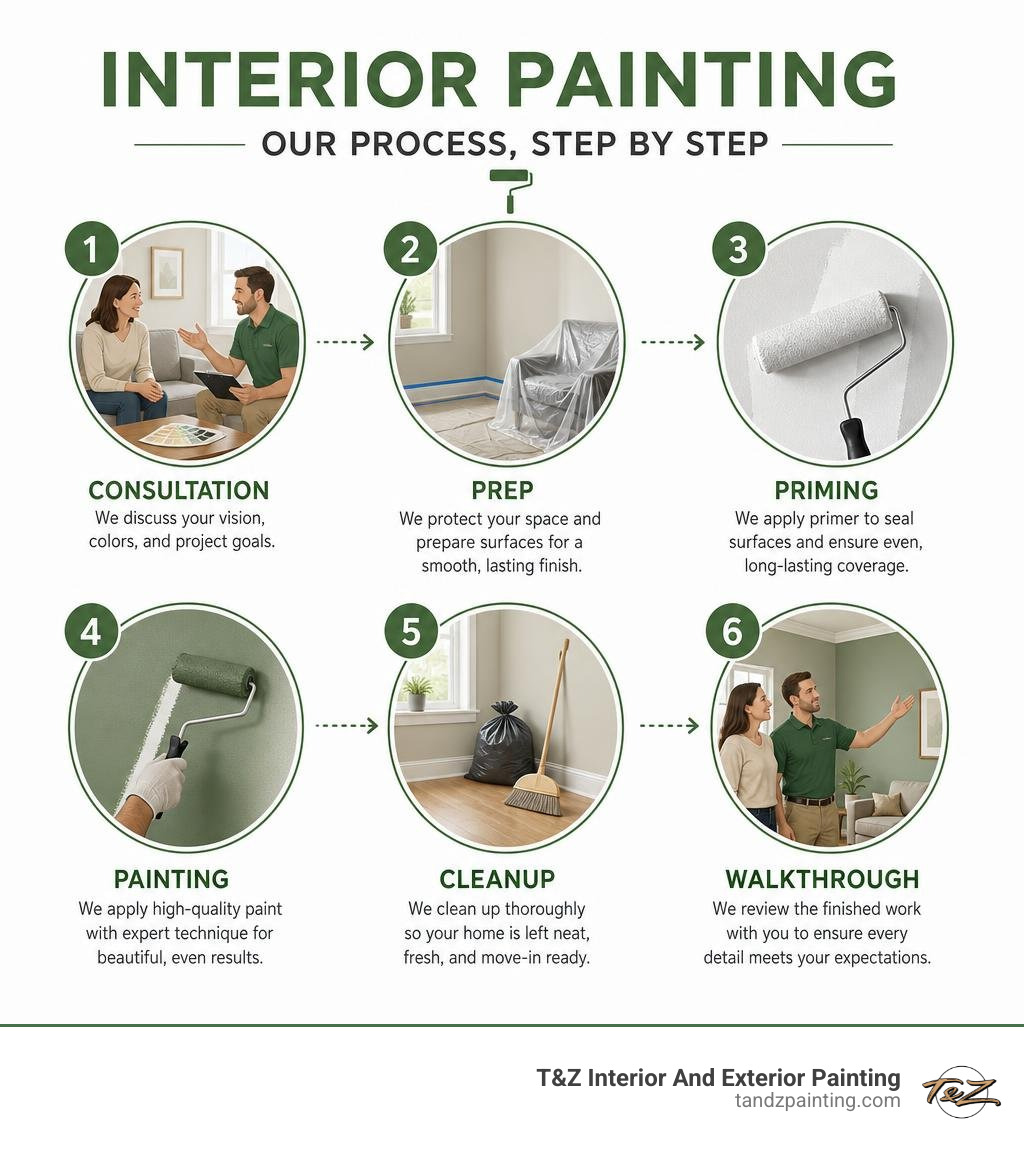 INTERIOR PAINTING

OUR PROCESS, STEP BY STEP

1

CONSULTATION

We discuss your vision, colors, and project goals.

2

PREP

We protect your space and prepare surfaces for a smooth, lasting finish.

3

PRIMING

We apply primer to seal surfaces and ensure even, long-lasting coverage.

4

PAINTING

We apply high-quality paint with expert technique for beautiful, even results.

5

CLEANUP

We clean up thoroughly so your home is left neat, fresh, and move-in ready.

6

WALKTHROUGH

We review the finished work with you to ensure every detail meets your expectations.

T&Z Interior And Exterior Painting
tandzpainting.com

T&Z