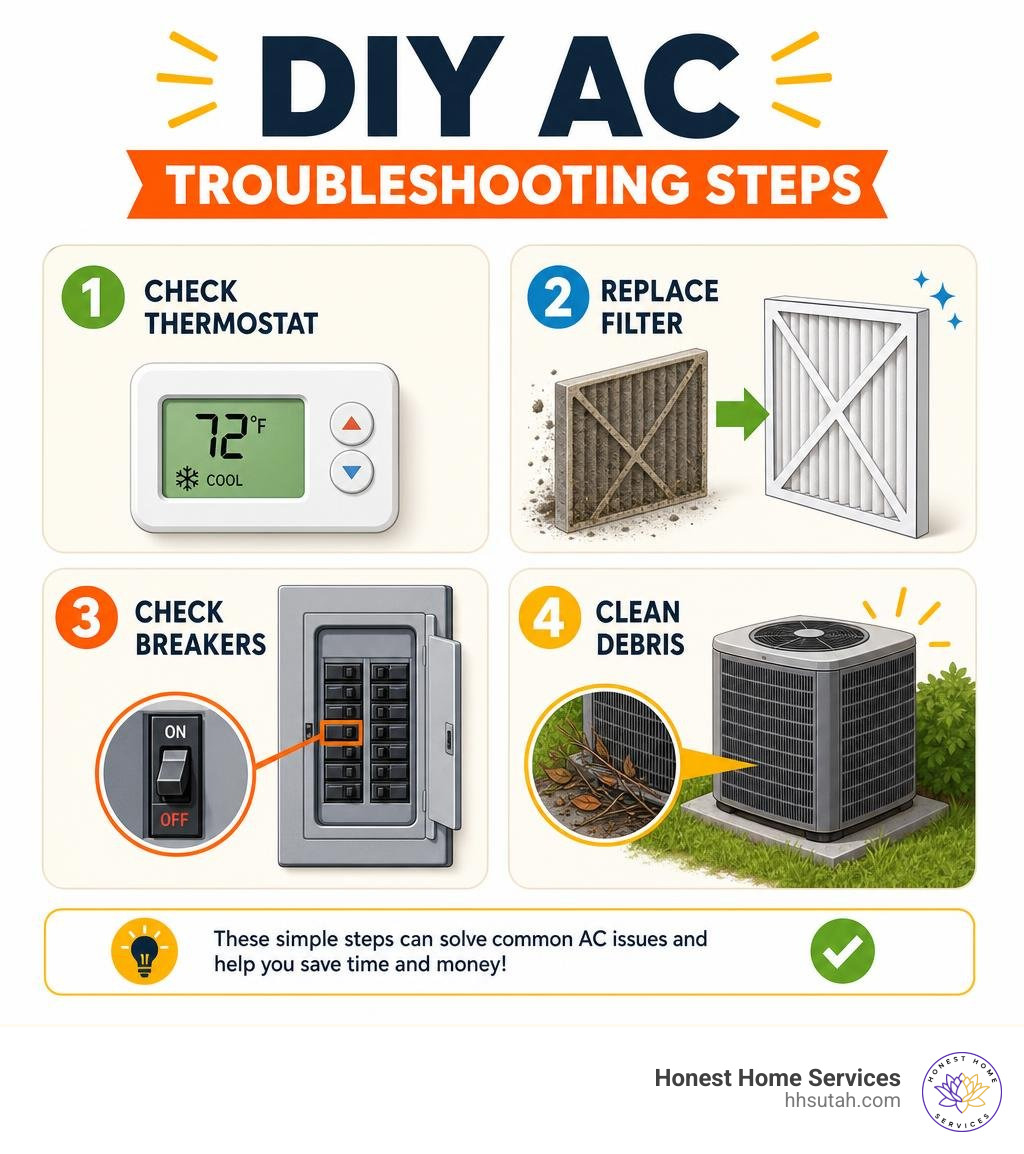 DIY AC

TROUBLESHOOTING STEPS

1 CHECK THERMOSTAT

72°F
COOL

2 REPLACE FILTER

3 CHECK BREAKERS

ON
OFF

4 CLEAN DEBRIS

These simple steps can solve common AC issues and help you save time and money!

Honest Home Services
hhsutah.com

HONEST HOME SERVICES