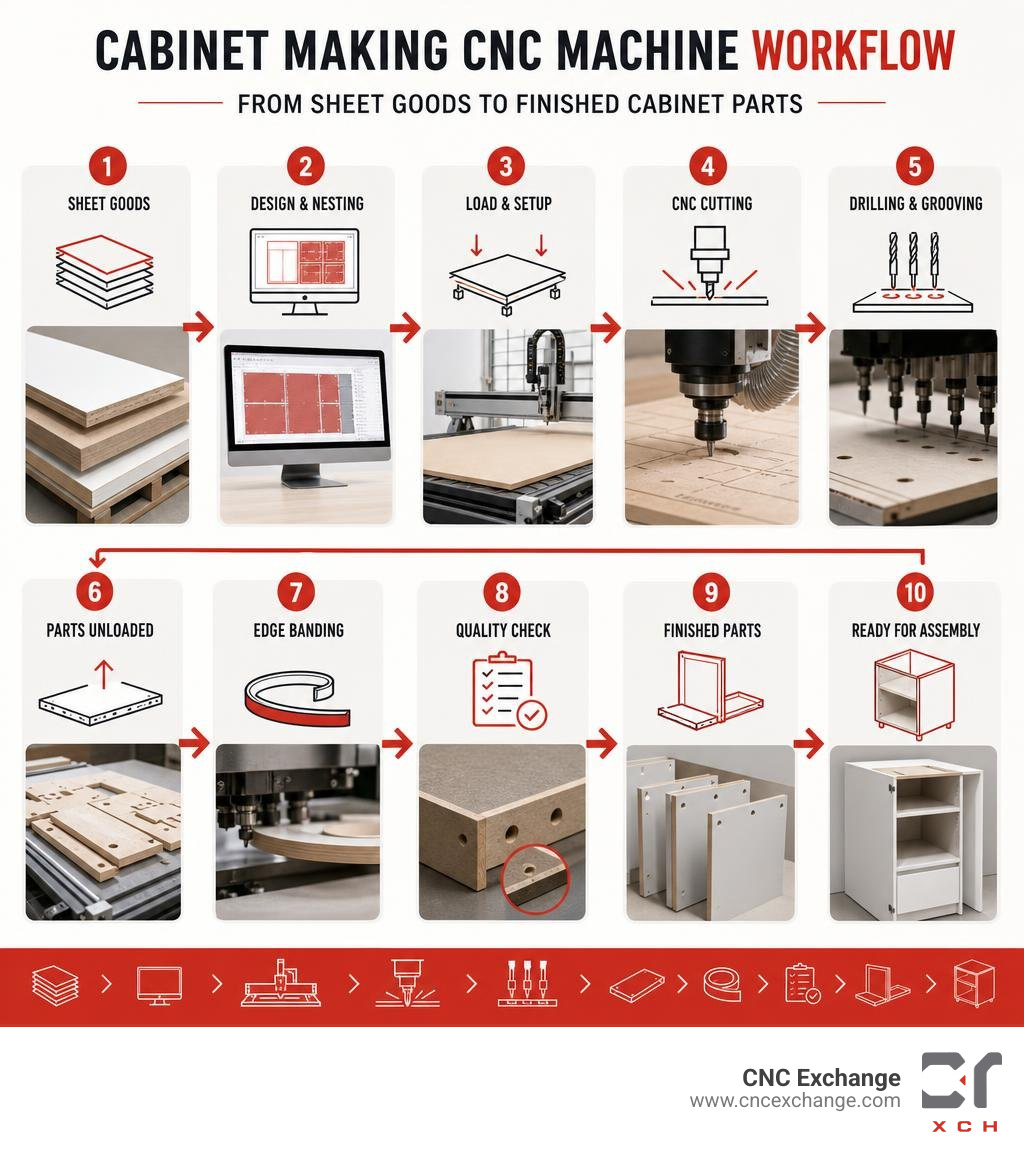 CABINET MAKING CNC MACHINE WORKFLOW

FROM SHEET GOODS TO FINISHED CABINET PARTS

1
SHEET GOODS

2
DESIGN & NESTING

3
LOAD & SETUP

4
CNC CUTTING

5
DRILLING & GROOVING

6
PARTS UNLOADED

7
EDGE BANDING

8
QUALITY CHECK

9
FINISHED PARTS

10
READY FOR ASSEMBLY

CNC Exchange
www.cncexchange.com

XCH