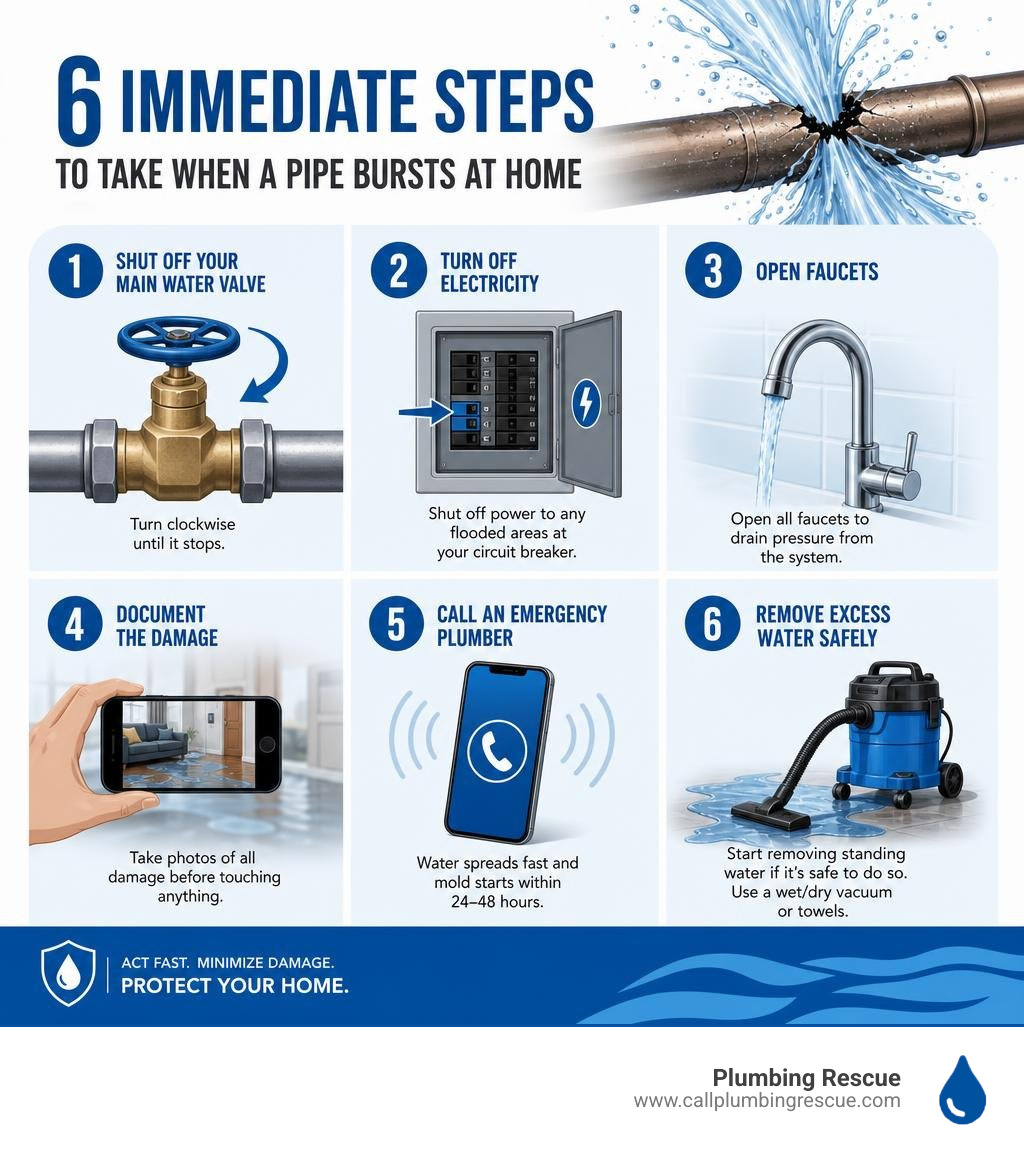 6 IMMEDIATE STEPS
TO TAKE WHEN A PIPE BURSTS AT HOME

1 SHUT OFF YOUR MAIN WATER VALVE
Turn clockwise until it stops.

2 TURN OFF ELECTRICITY
Shut off power to any flooded areas at your circuit breaker.

3 OPEN FAUCETS
Open all faucets to drain pressure from the system.

4 DOCUMENT THE DAMAGE
Take photos of all damage before touching anything.

5 CALL AN EMERGENCY PLUMBER
Water spreads fast and mold starts within 24–48 hours.

6 REMOVE EXCESS WATER SAFELY
Start removing standing water if it's safe to do so. Use a wet/dry vacuum or towels.

ACT FAST. MINIMIZE DAMAGE.
PROTECT YOUR HOME.

Plumbing Rescue
www.callplumbingrescue.com