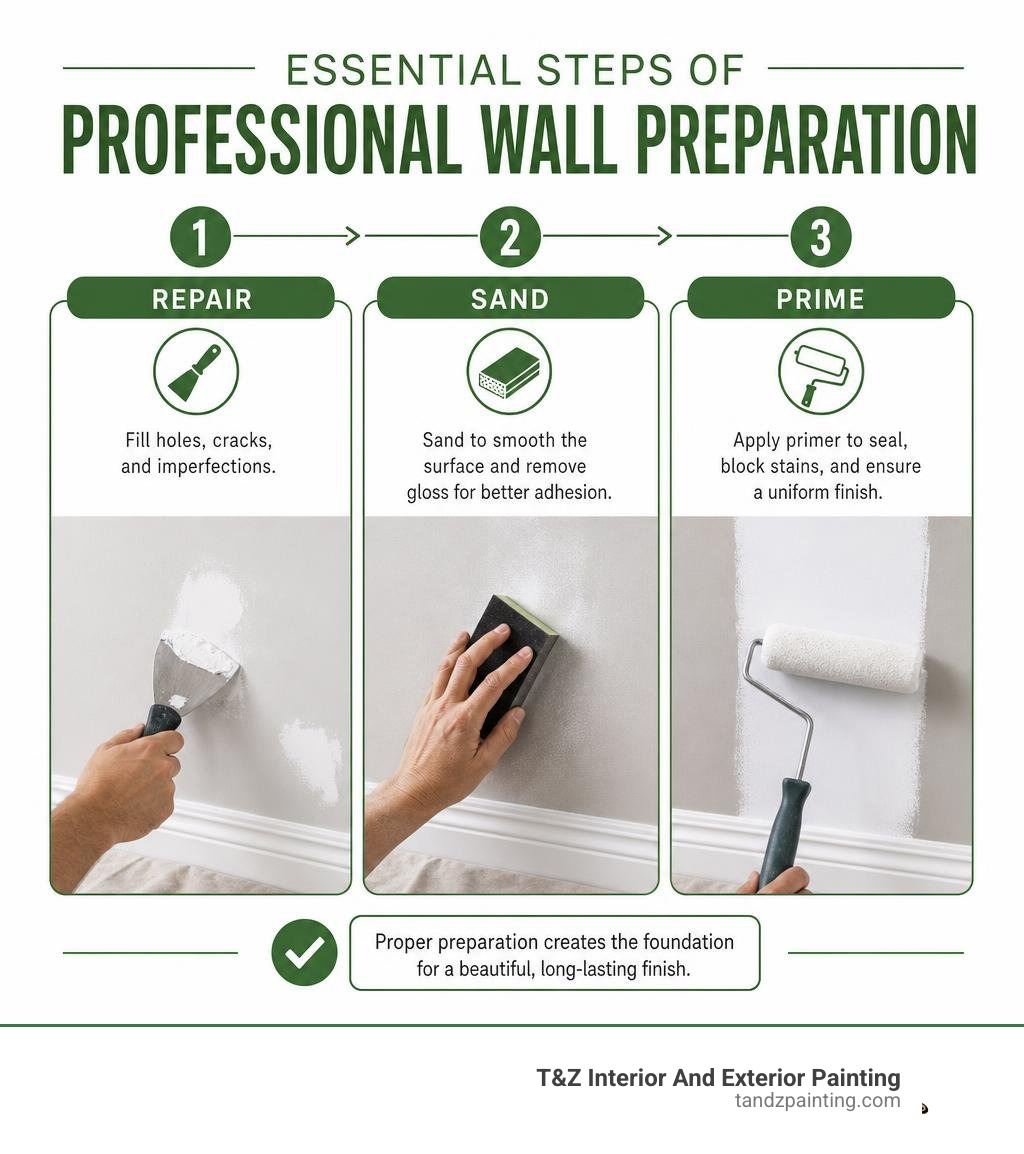 ESSENTIAL STEPS OF
PROFESSIONAL WALL PREPARATION

1
REPAIR
Fill holes, cracks, and imperfections.

2
SAND
Sand to smooth the surface and remove gloss for better adhesion.

3
PRIME
Apply primer to seal, block stains, and ensure a uniform finish.

Proper preparation creates the foundation for a beautiful, long-lasting finish.

T&Z Interior And Exterior Painting
tandzpainting.com