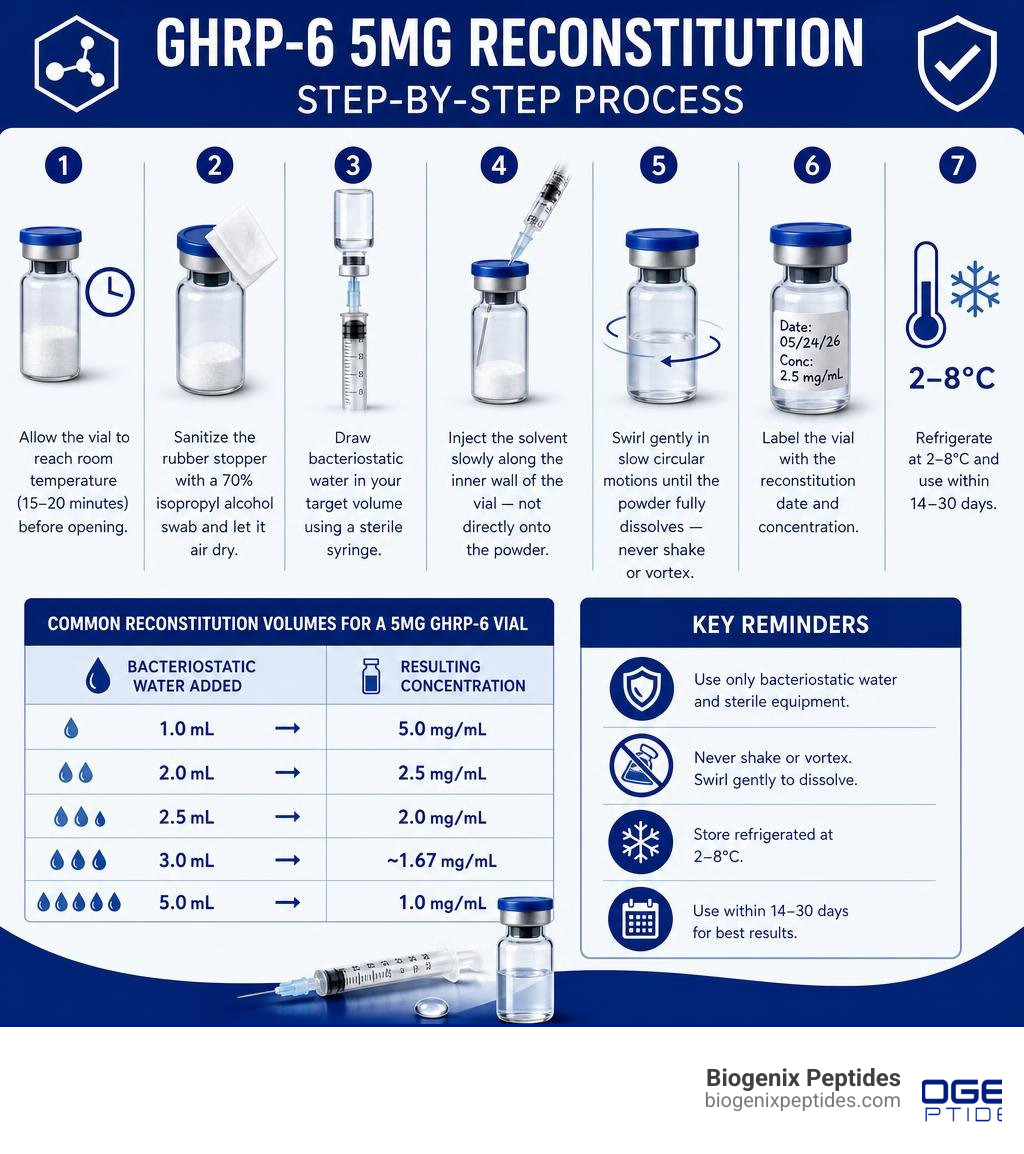 GHRP-6 5MG RECONSTITUTION
STEP-BY-STEP PROCESS

1
Allow the vial to reach room temperature (15–20 minutes) before opening.

2
Sanitize the rubber stopper with a 70% isopropyl alcohol swab and let it air dry.

3
Draw bacteriostatic water in your target volume using a sterile syringe.

4
Inject the solvent slowly along the inner wall of the vial — not directly onto the powder.

5
Swirl gently in slow circular motions until the powder fully dissolves — never shake or vortex.

6
Date: 05/24/26
Conc: 2.5 mg/mL
Label the vial with the reconstitution date and concentration.

7
2–8°C
Refrigerate at 2–8°C and use within 14–30 days.

COMMON RECONSTITUTION VOLUMES FOR A 5MG GHRP-6 VIAL

| BACTERIOSTATIC WATER ADDED | | RESULTING CONCENTRATION |
|---|---|---|
| 1.0 mL | → | 5.0 mg/mL |
| 2.0 mL | → | 2.5 mg/mL |
| 2.5 mL | → | 2.0 mg/mL |
| 3.0 mL | → | ~1.67 mg/mL |
| 5.0 mL | → | 1.0 mg/mL |

KEY REMINDERS
Use only bacteriostatic water and sterile equipment.
Never shake or vortex. Swirl gently to dissolve.
Store refrigerated at 2–8°C.
Use within 14–30 days for best results.

Biogenix Peptides
biogenixpeptides.com
OGE
PTIDE