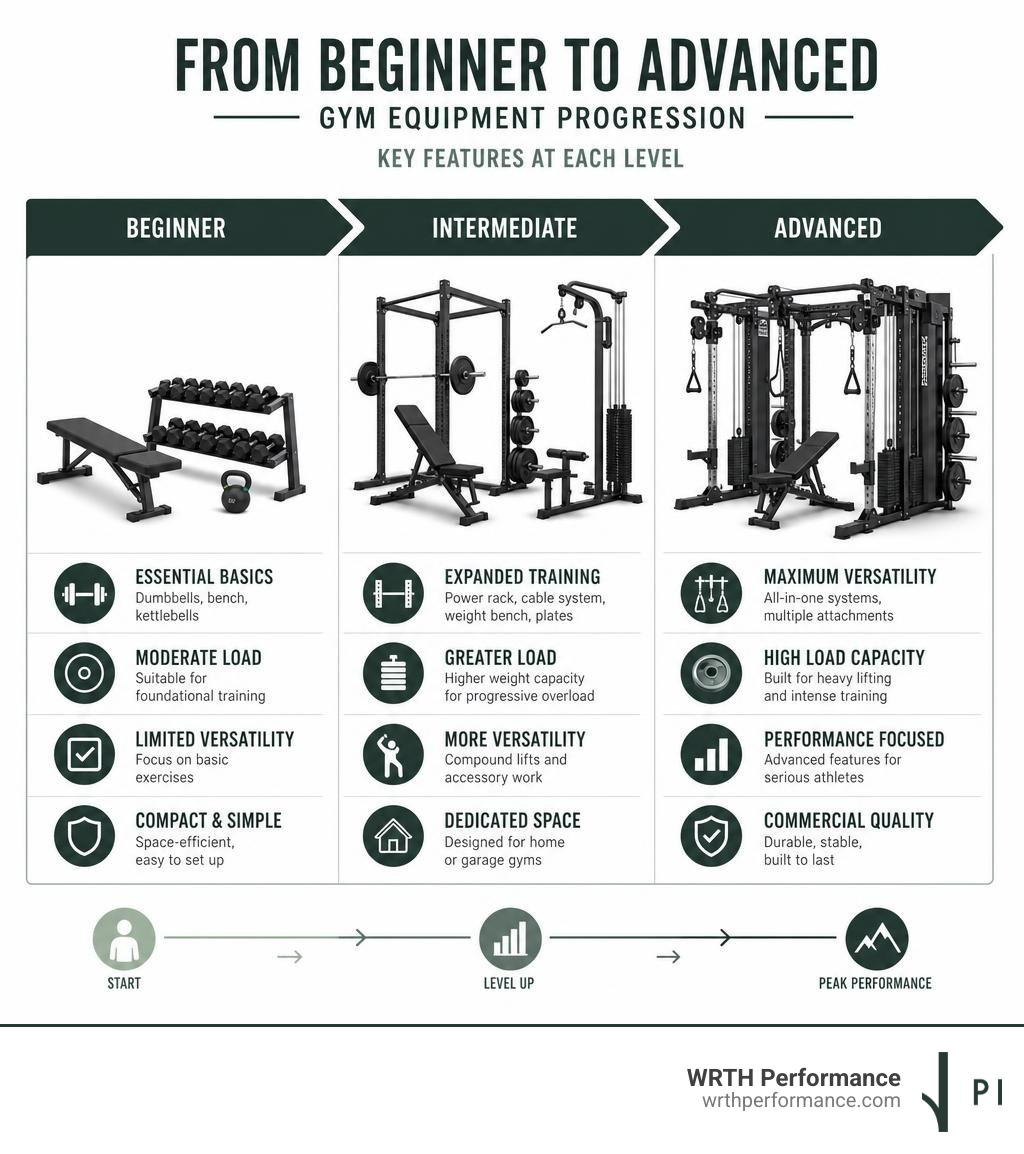 FROM BEGINNER TO ADVANCED

GYM EQUIPMENT PROGRESSION

KEY FEATURES AT EACH LEVEL

BEGINNER

ESSENTIAL BASICS
Dumbbells, bench, kettlebells

MODERATE LOAD
Suitable for foundational training

LIMITED VERSATILITY
Focus on basic exercises

COMPACT & SIMPLE
Space-efficient, easy to set up

INTERMEDIATE

EXPANDED TRAINING
Power rack, cable system, weight bench, plates

GREATER LOAD
Higher weight capacity for progressive overload

MORE VERSATILITY
Compound lifts and accessory work

DEDICATED SPACE
Designed for home or garage gyms

ADVANCED

MAXIMUM VERSATILITY
All-in-one systems, multiple attachments

HIGH LOAD CAPACITY
Built for heavy lifting and intense training

PERFORMANCE FOCUSED
Advanced features for serious athletes

COMMERCIAL QUALITY
Durable, stable, built to last

START

LEVEL UP

PEAK PERFORMANCE

WRTH Performance
wrthperformance.com

PI