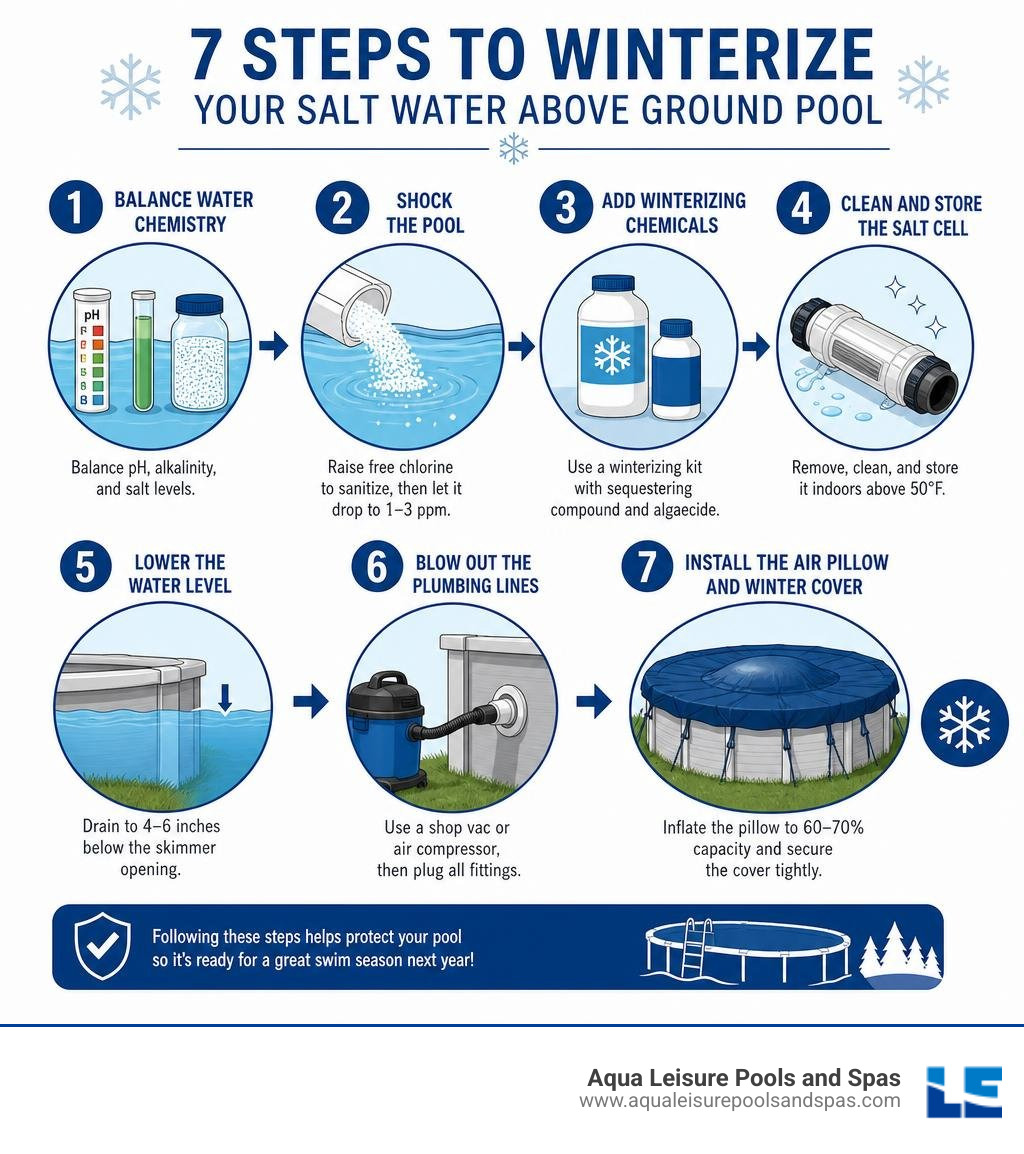 7 STEPS TO WINTERIZE
YOUR SALT WATER ABOVE GROUND POOL

1 BALANCE WATER CHEMISTRY

pH

Balance pH, alkalinity, and salt levels.

2 SHOCK THE POOL

Raise free chlorine to sanitize, then let it drop to 1–3 ppm.

3 ADD WINTERIZING CHEMICALS

Use a winterizing kit with sequestering compound and algaecide.

4 CLEAN AND STORE THE SALT CELL

Remove, clean, and store it indoors above 50°F.

5 LOWER THE WATER LEVEL

Drain to 4–6 inches below the skimmer opening.

6 BLOW OUT THE PLUMBING LINES

Use a shop vac or air compressor, then plug all fittings.

7 INSTALL THE AIR PILLOW AND WINTER COVER

Inflate the pillow to 60–70% capacity and secure the cover tightly.

Following these steps helps protect your pool so it's ready for a great swim season next year!

Aqua Leisure Pools and Spas
www.aqualeisurepoolsandspas.com