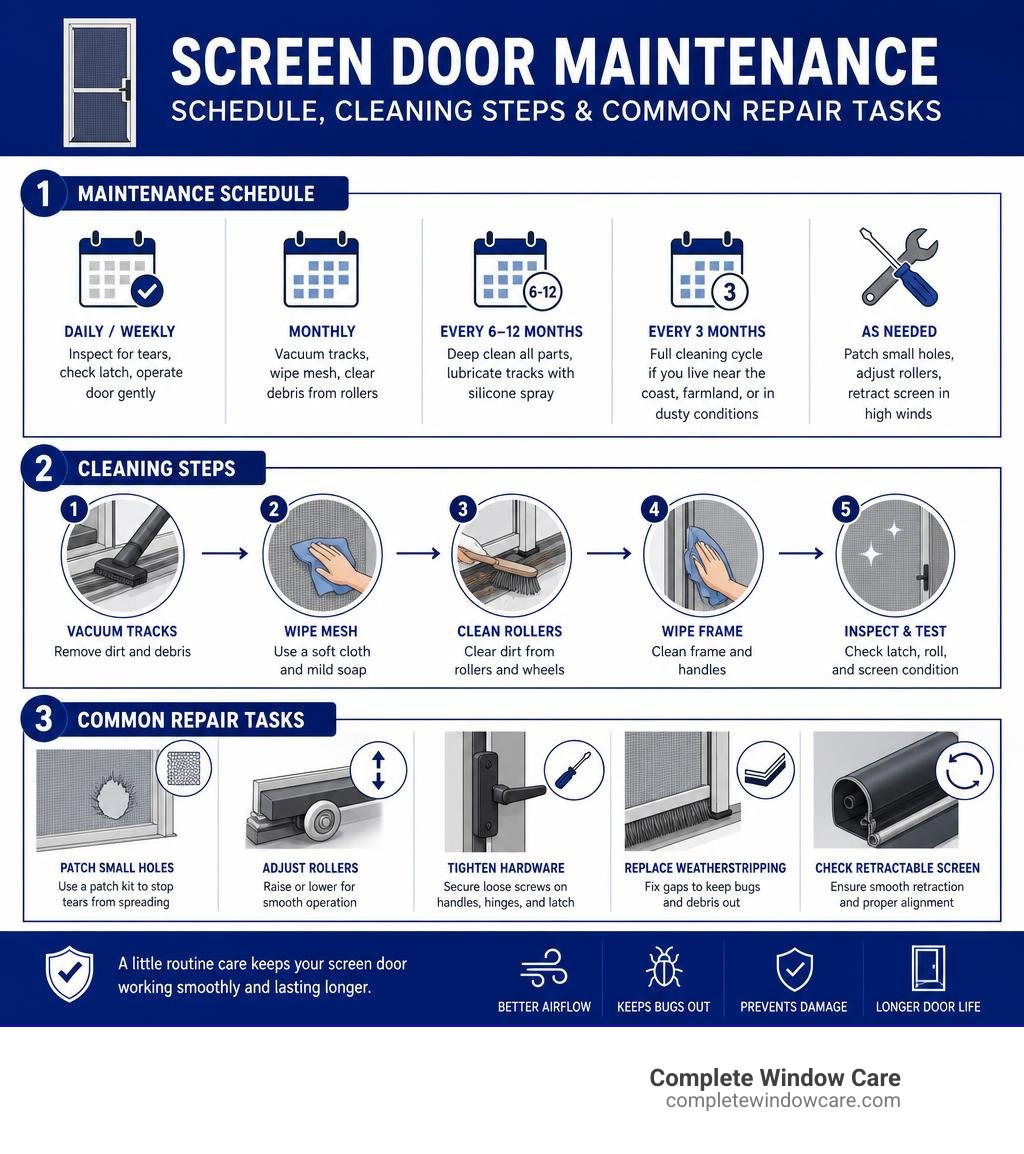 SCREEN DOOR MAINTENANCE
SCHEDULE, CLEANING STEPS & COMMON REPAIR TASKS

1 MAINTENANCE SCHEDULE

DAILY / WEEKLY
Inspect for tears, check latch, operate door gently

MONTHLY
Vacuum tracks, wipe mesh, clear debris from rollers

6-12
EVERY 6–12 MONTHS
Deep clean all parts, lubricate tracks with silicone spray

3
EVERY 3 MONTHS
Full cleaning cycle if you live near the coast, farmland, or in dusty conditions

AS NEEDED
Patch small holes, adjust rollers, retract screen in high winds

2 CLEANING STEPS

1
VACUUM TRACKS
Remove dirt and debris

2
WIPE MESH
Use a soft cloth and mild soap

3
CLEAN ROLLERS
Clear dirt from rollers and wheels

4
WIPE FRAME
Clean frame and handles

5
INSPECT & TEST
Check latch, roll, and screen condition

3 COMMON REPAIR TASKS

PATCH SMALL HOLES
Use a patch kit to stop tears from spreading

ADJUST ROLLERS
Raise or lower for smooth operation

TIGHTEN HARDWARE
Secure loose screws on handles, hinges, and latch

REPLACE WEATHERSTRIPPING
Fix gaps to keep bugs and debris out

CHECK RETRACTABLE SCREEN
Ensure smooth retraction and proper alignment

A little routine care keeps your screen door working smoothly and lasting longer.

BETTER AIRFLOW
KEEPS BUGS OUT
PREVENTS DAMAGE
LONGER DOOR LIFE

Complete Window Care
completewindowcare.com