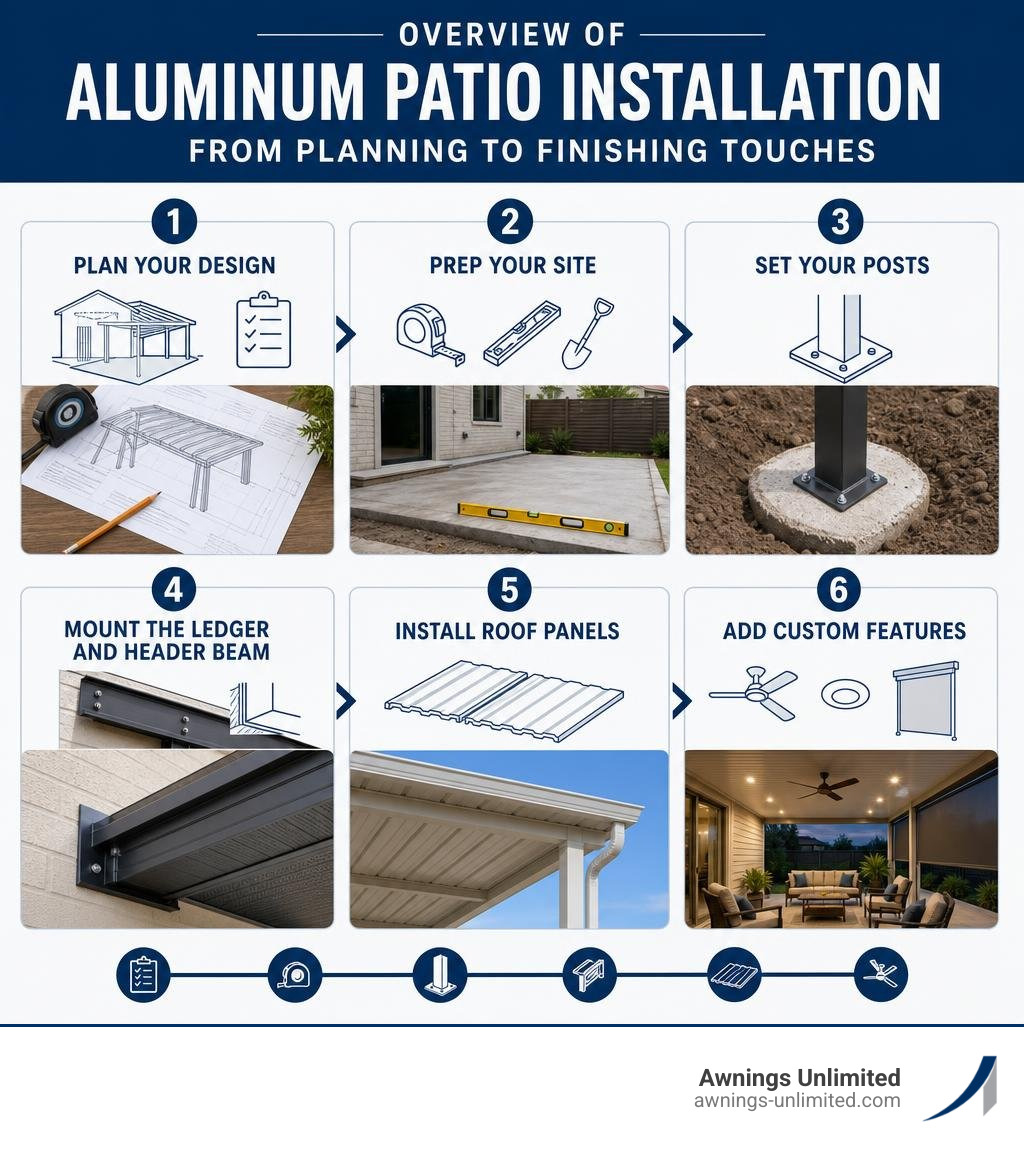 OVERVIEW OF
ALUMINUM PATIO INSTALLATION
FROM PLANNING TO FINISHING TOUCHES

1
PLAN YOUR DESIGN

2
PREP YOUR SITE

3
SET YOUR POSTS

4
MOUNT THE LEDGER AND HEADER BEAM

5
INSTALL ROOF PANELS

6
ADD CUSTOM FEATURES

Awnings Unlimited
awnings-unlimited.com