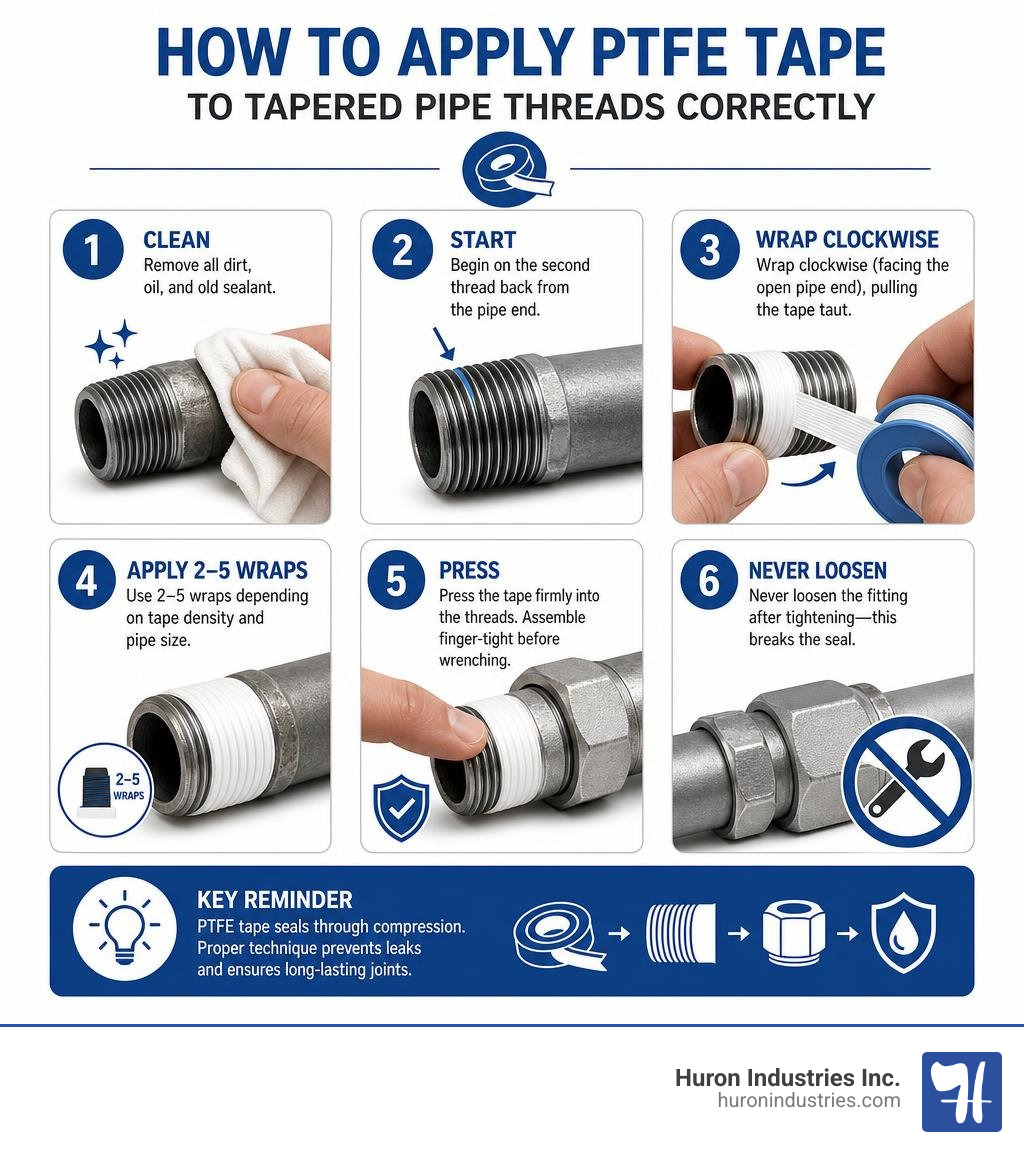 HOW TO APPLY PTFE TAPE
TO TAPERED PIPE THREADS CORRECTLY

1 CLEAN
Remove all dirt, oil, and old sealant.

2 START
Begin on the second thread back from the pipe end.

3 WRAP CLOCKWISE
Wrap clockwise (facing the open pipe end), pulling the tape taut.

4 APPLY 2–5 WRAPS
Use 2–5 wraps depending on tape density and pipe size.

2–5 WRAPS

5 PRESS
Press the tape firmly into the threads. Assemble finger-tight before wrenching.

6 NEVER LOOSEN
Never loosen the fitting after tightening—this breaks the seal.

KEY REMINDER
PTFE tape seals through compression. Proper technique prevents leaks and ensures long-lasting joints.

Huron Industries Inc.
huronindustries.com