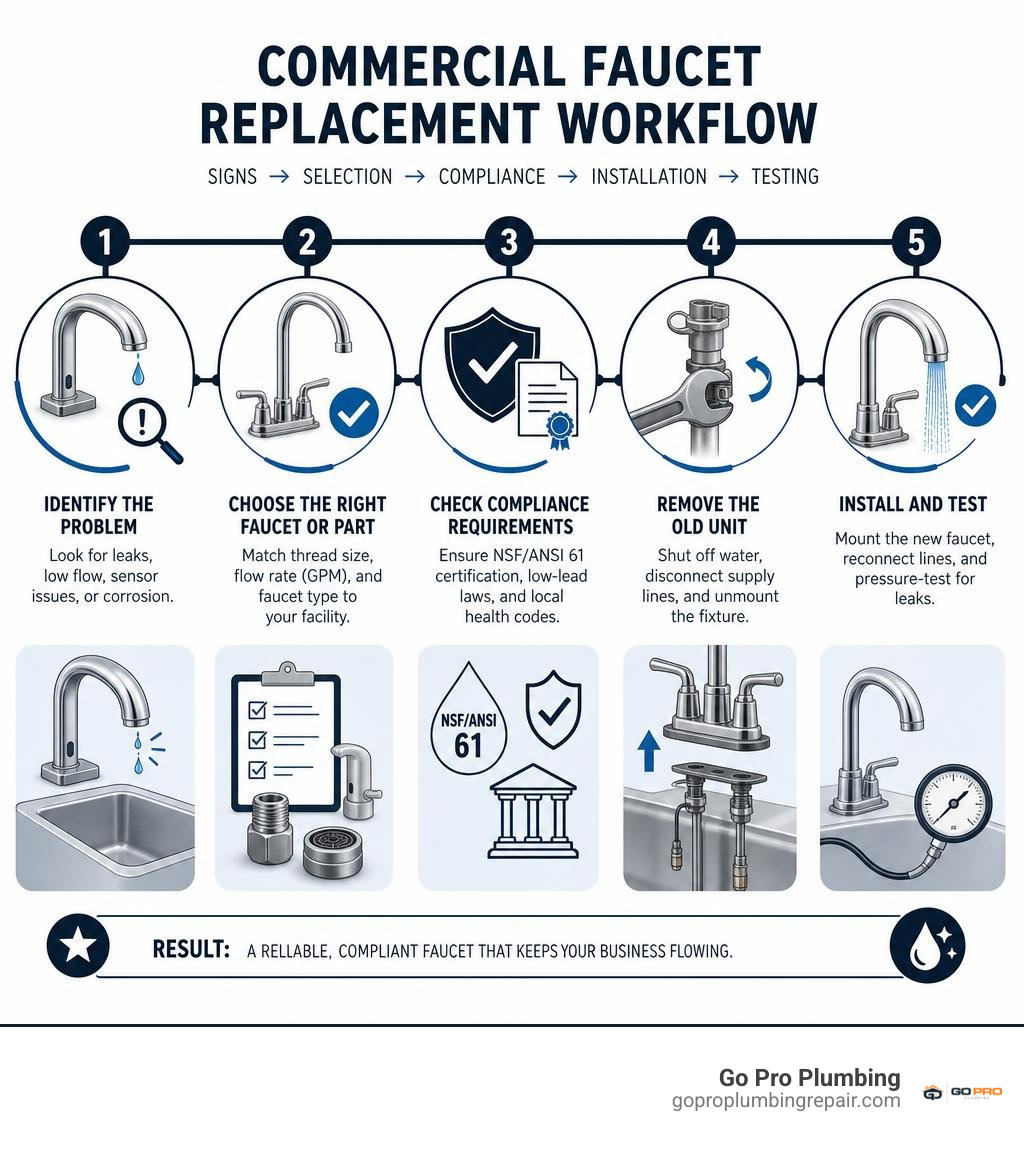 COMMERCIAL FAUCET REPLACEMENT WORKFLOW

SIGNS → SELECTION → COMPLIANCE → INSTALLATION → TESTING

1

2

3

4

5

IDENTIFY THE PROBLEM
Look for leaks, low flow, sensor issues, or corrosion.

CHOOSE THE RIGHT FAUCET OR PART
Match thread size, flow rate (GPM), and faucet type to your facility.

CHECK COMPLIANCE REQUIREMENTS
Ensure NSF/ANSI 61 certification, low-lead laws, and local health codes.

REMOVE THE OLD UNIT
Shut off water, disconnect supply lines, and unmount the fixture.

INSTALL AND TEST
Mount the new faucet, reconnect lines, and pressure-test for leaks.

NSF/ANSI 61

RESULT: A RELLABLE, COMPLIANT FAUCET THAT KEEPS YOUR BUSINESS FLOWING.

Go Pro Plumbing
goproplumbingrepair.com

GO PRO