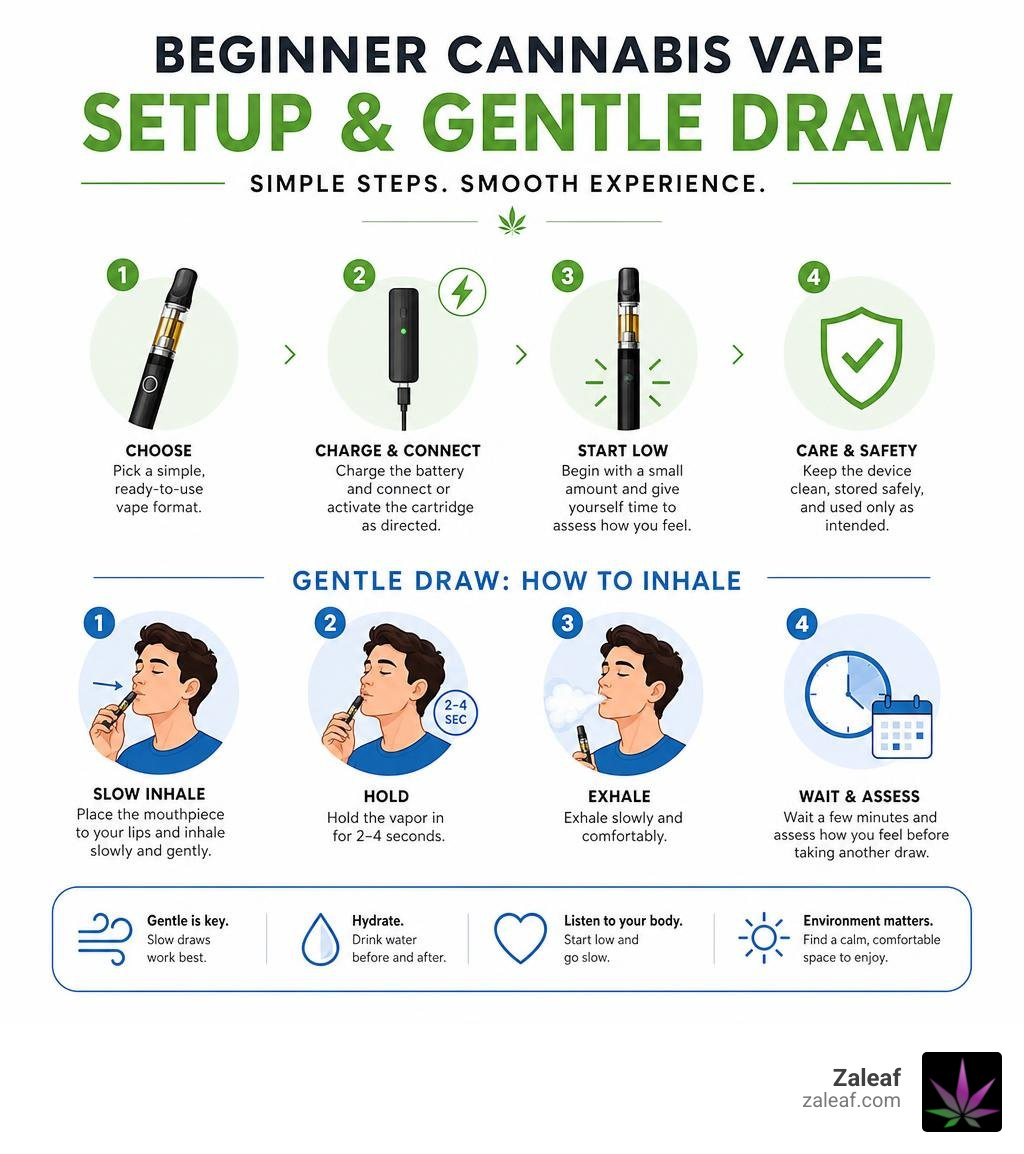 BEGINNER CANNABIS VAPE
SETUP & GENTLE DRAW

SIMPLE STEPS. SMOOTH EXPERIENCE.

1
CHOOSE
Pick a simple, ready-to-use vape format.

2
CHARGE & CONNECT
Charge the battery and connect or activate the cartridge as directed.

3
START LOW
Begin with a small amount and give yourself time to assess how you feel.

4
CARE & SAFETY
Keep the device clean, stored safely, and used only as intended.

GENTLE DRAW: HOW TO INHALE

1
SLOW INHALE
Place the mouthpiece to your lips and inhale slowly and gently.

2
2–4 SEC
HOLD
Hold the vapor in for 2–4 seconds.

3
EXHALE
Exhale slowly and comfortably.

4
WAIT & ASSESS
Wait a few minutes and assess how you feel before taking another draw.

Gentle is key.
Slow draws work best.

Hydrate.
Drink water before and after.

Listen to your body.
Start low and go slow.

Environment matters.
Find a calm, comfortable space to enjoy.

Zaleaf
zaleaf.com