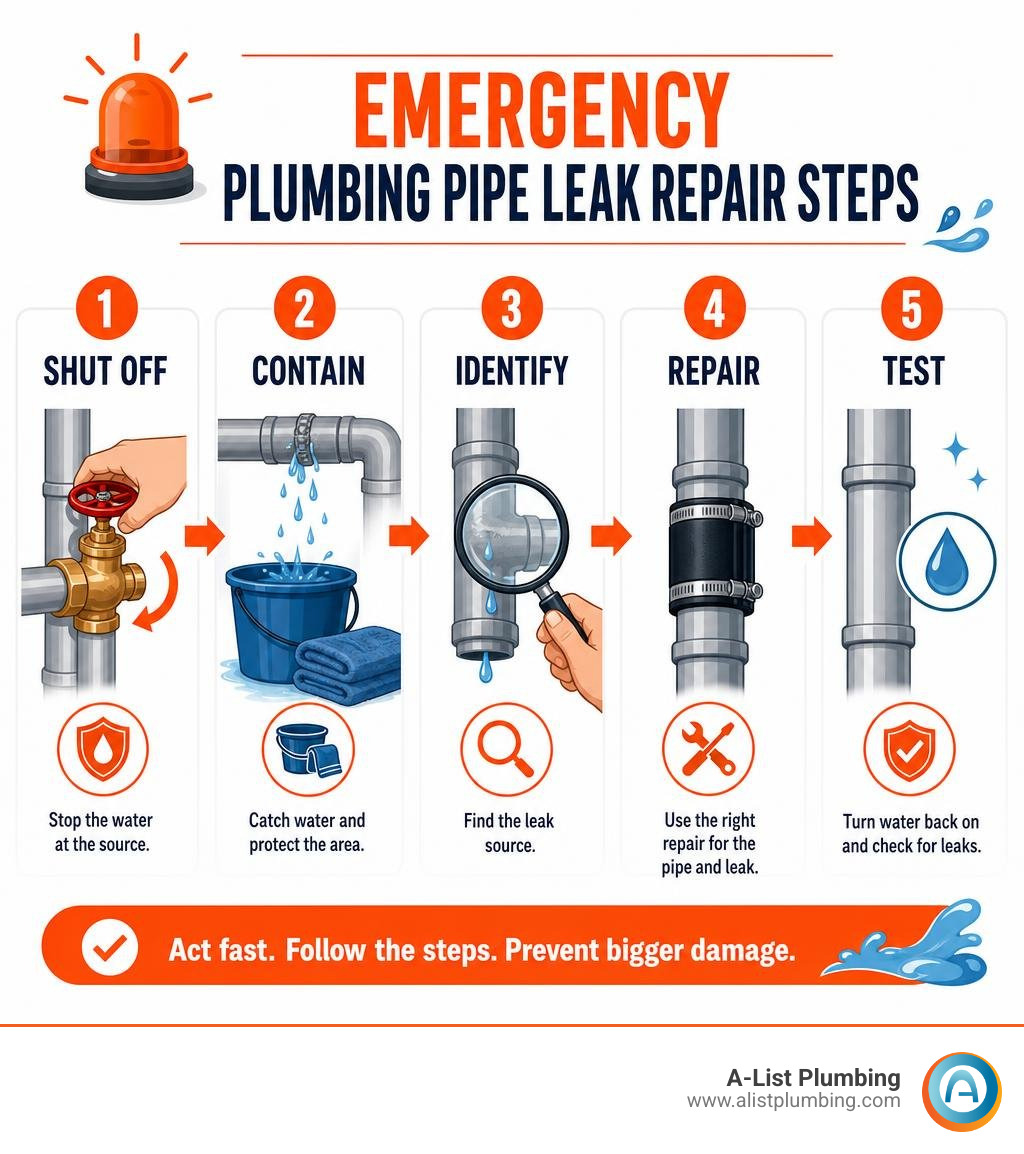 EMERGENCY
PLUMBING PIPE LEAK REPAIR STEPS

1
SHUT OFF
Stop the water at the source.

2
CONTAIN
Catch water and protect the area.

3
IDENTIFY
Find the leak source.

4
REPAIR
Use the right repair for the pipe and leak.

5
TEST
Turn water back on and check for leaks.

Act fast. Follow the steps. Prevent bigger damage.

A-List Plumbing
www.alistplumbing.com