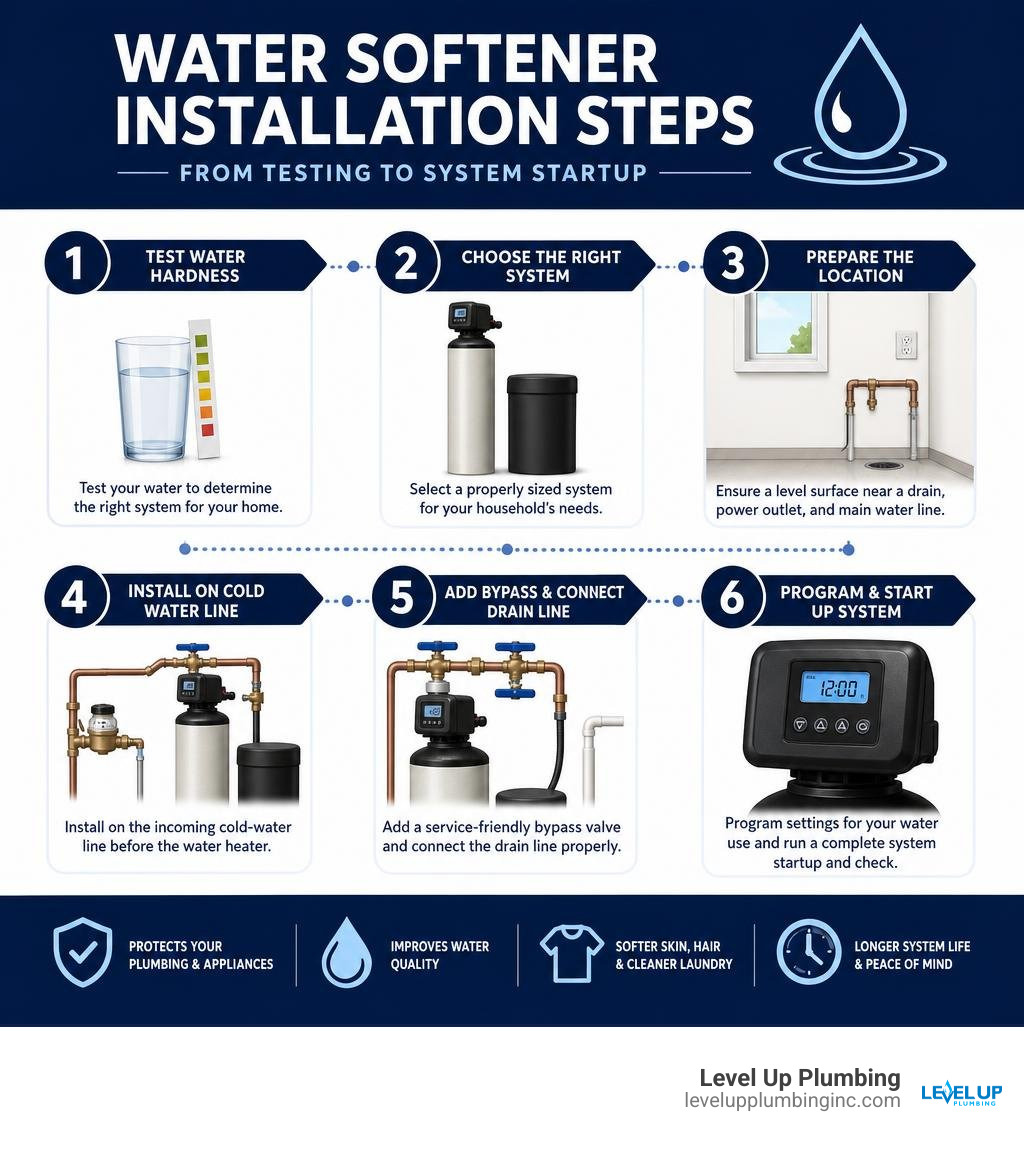 WATER SOFTENER INSTALLATION STEPS

FROM TESTING TO SYSTEM STARTUP

1 TEST WATER HARDNESS

Test your water to determine the right system for your home.

2 CHOOSE THE RIGHT SYSTEM

Select a properly sized system for your household's needs.

3 PREPARE THE LOCATION

Ensure a level surface near a drain, power outlet, and main water line.

4 INSTALL ON COLD WATER LINE

Install on the incoming cold-water line before the water heater.

5 ADD BYPASS & CONNECT DRAIN LINE

Add a service-friendly bypass valve and connect the drain line properly.

6 PROGRAM & START UP SYSTEM

12:00

Program settings for your water use and run a complete system startup and check.

PROTECTS YOUR PLUMBING & APPLIANCES

IMPROVES WATER QUALITY

SOFTER SKIN, HAIR & CLEANER LAUNDRY

LONGER SYSTEM LIFE & PEACE OF MIND

Level Up Plumbing
levelupplumbinginc.com

LEVEL UP PLUMBING