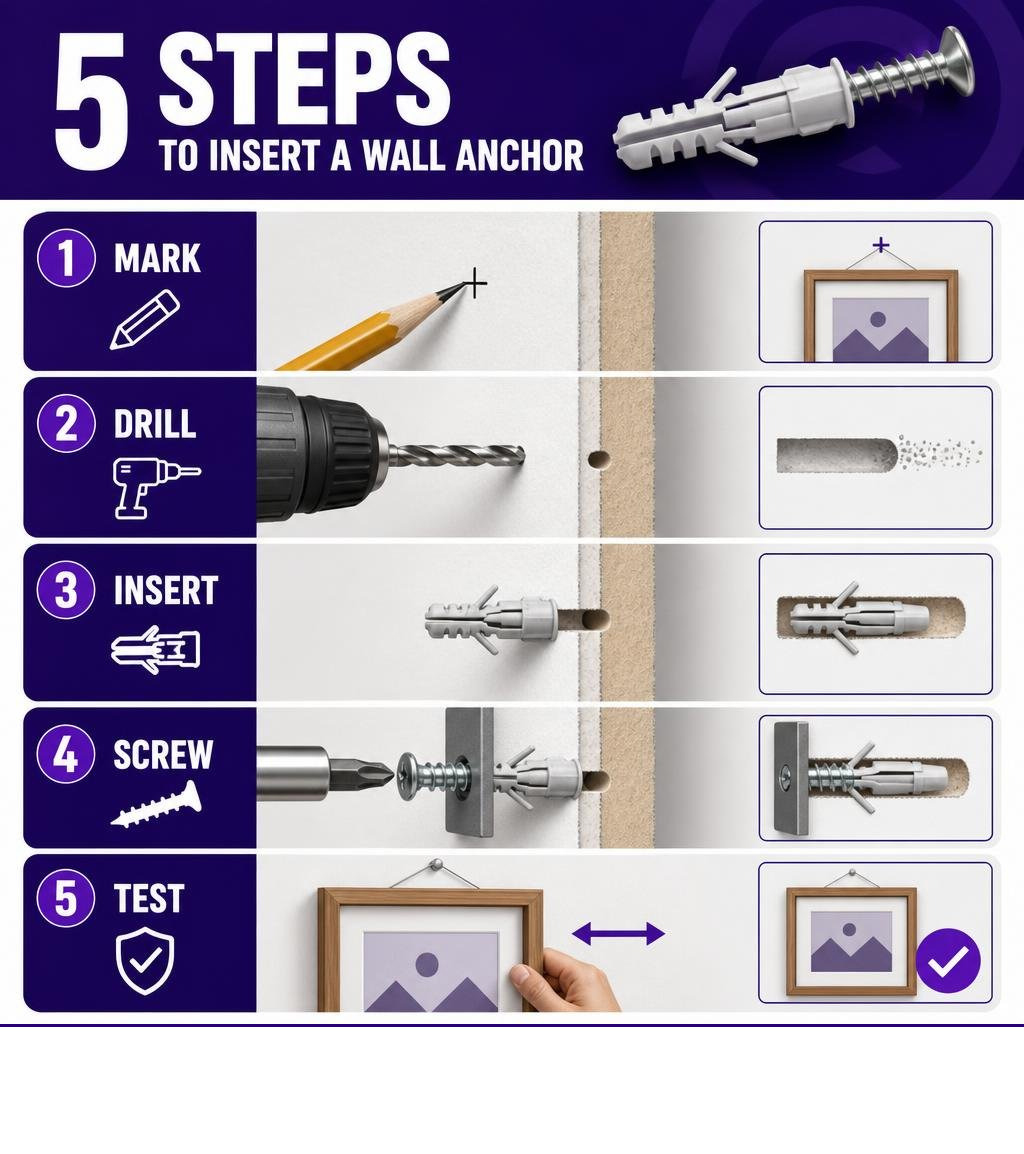 5 STEPS
TO INSERT A WALL ANCHOR

1 MARK

2 DRILL

3 INSERT

4 SCREW

5 TEST