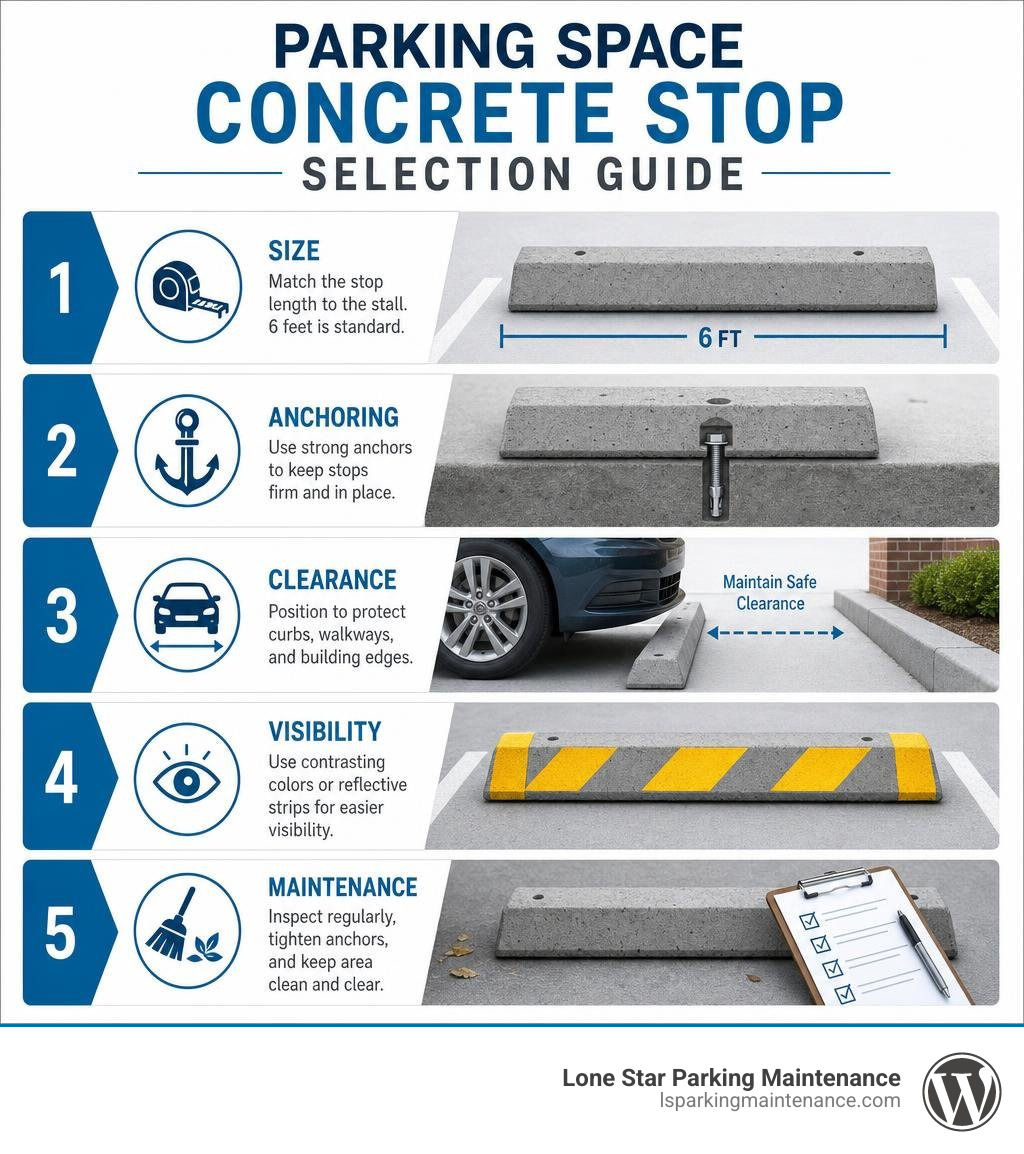 PARKING SPACE
CONCRETE STOP
SELECTION GUIDE

1
SIZE
Match the stop length to the stall. 6 feet is standard.
6 FT

2
ANCHORING
Use strong anchors to keep stops firm and in place.

3
CLEARANCE
Position to protect curbs, walkways, and building edges.
Maintain Safe Clearance

4
VISIBILITY
Use contrasting colors or reflective strips for easier visibility.

5
MAINTENANCE
Inspect regularly, tighten anchors, and keep area clean and clear.

Lone Star Parking Maintenance
lsparkingmaintenance.com