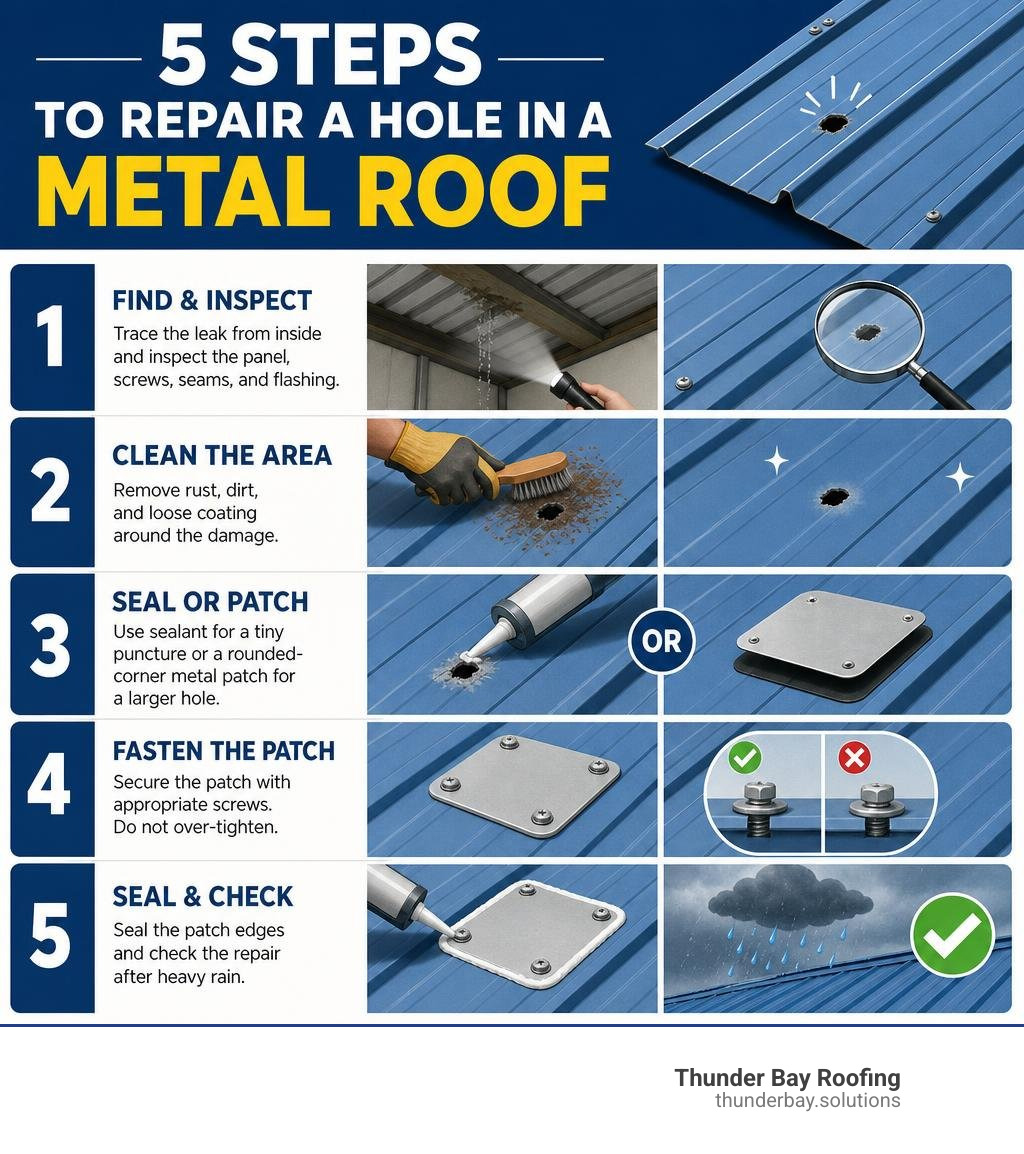 5 STEPS
TO REPAIR A HOLE IN A
METAL ROOF

1
FIND & INSPECT
Trace the leak from inside and inspect the panel, screws, seams, and flashing.

2
CLEAN THE AREA
Remove rust, dirt, and loose coating around the damage.

3
SEAL OR PATCH
Use sealant for a tiny puncture or a rounded-corner metal patch for a larger hole.

OR

4
FASTEN THE PATCH
Secure the patch with appropriate screws. Do not over-tighten.

5
SEAL & CHECK
Seal the patch edges and check the repair after heavy rain.

Thunder Bay Roofing
thunderbay.solutions