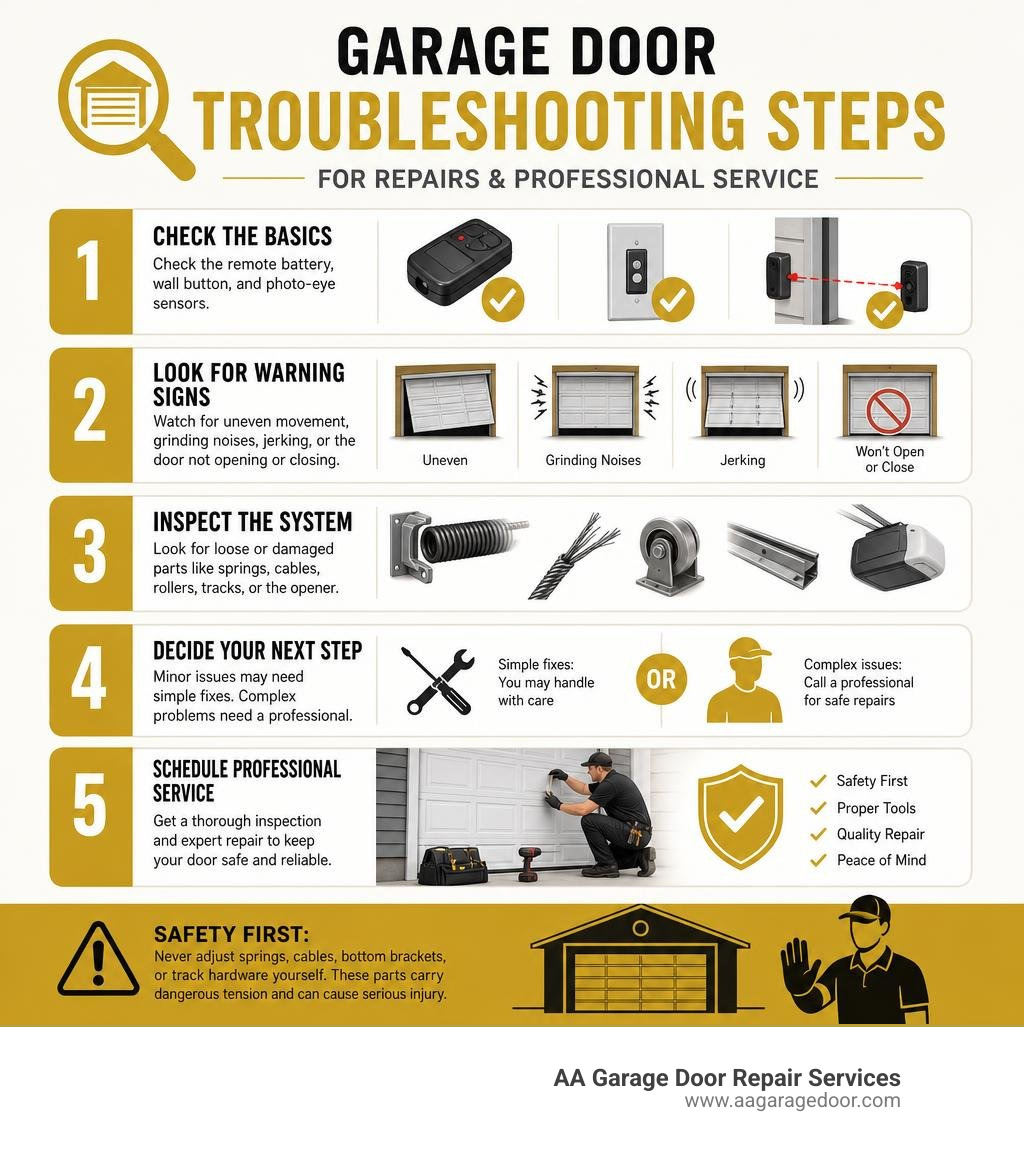 GARAGE DOOR
TROUBLESHOOTING STEPS
FOR REPAIRS & PROFESSIONAL SERVICE

1
CHECK THE BASICS
Check the remote battery, wall button, and photo-eye sensors.

2
LOOK FOR WARNING SIGNS
Watch for uneven movement, grinding noises, jerking, or the door not opening or closing.
Uneven
Grinding Noises
Jerking
Won't Open or Close

3
INSPECT THE SYSTEM
Look for loose or damaged parts like springs, cables, rollers, tracks, or the opener.

4
DECIDE YOUR NEXT STEP
Minor issues may need simple fixes. Complex problems need a professional.
Simple fixes: You may handle with care
OR
Complex issues: Call a professional for safe repairs

5
SCHEDULE PROFESSIONAL SERVICE
Get a thorough inspection and expert repair to keep your door safe and reliable.
Safety First
Proper Tools
Quality Repair
Peace of Mind

SAFETY FIRST:
Never adjust springs, cables, bottom brackets, or track hardware yourself. These parts carry dangerous tension and can cause serious injury.

AA Garage Door Repair Services
www.aagaragedoor.com