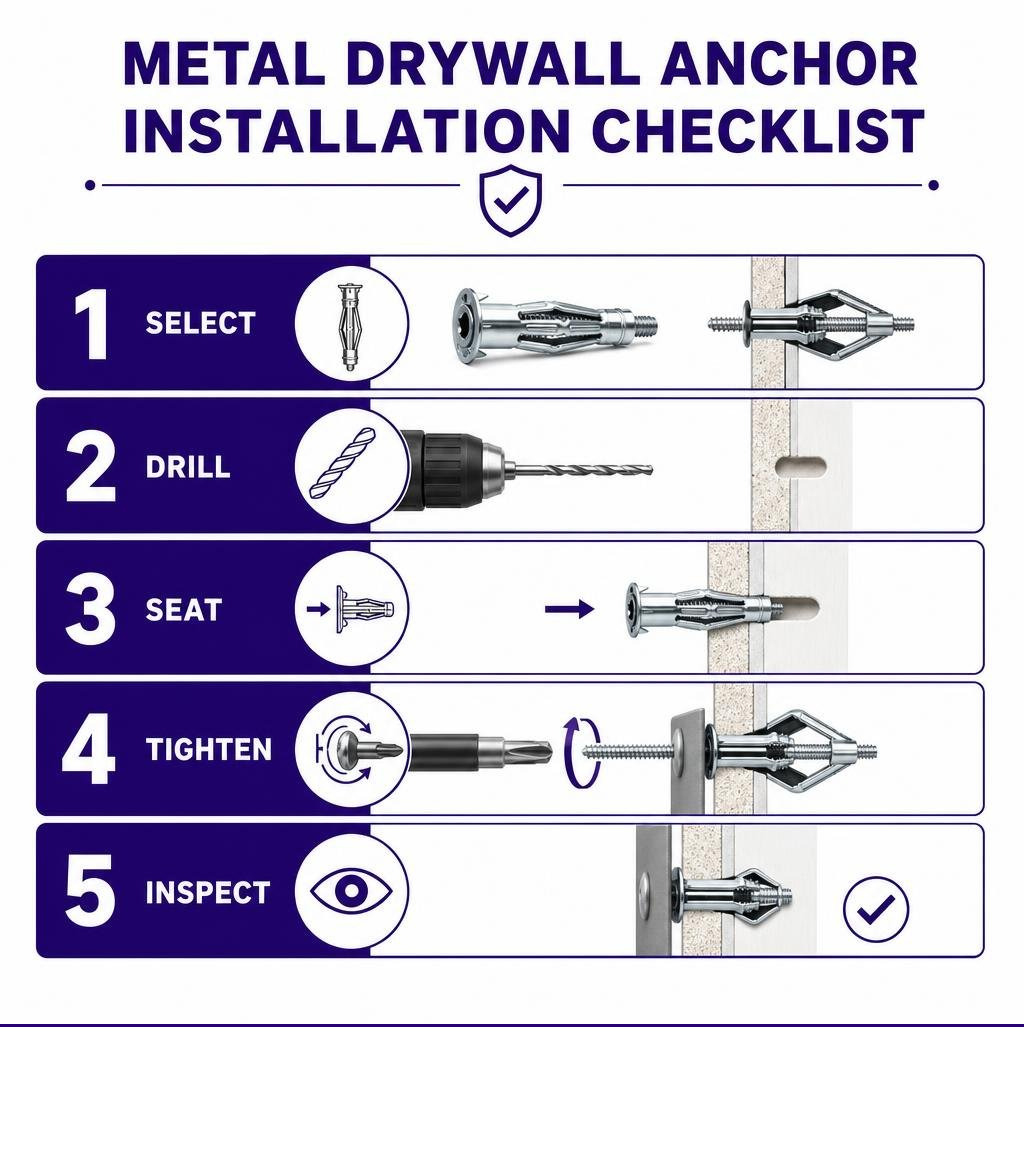 METAL DRYWALL ANCHOR INSTALLATION CHECKLIST

1 SELECT

2 DRILL

3 SEAT

4 TIGHTEN

5 INSPECT