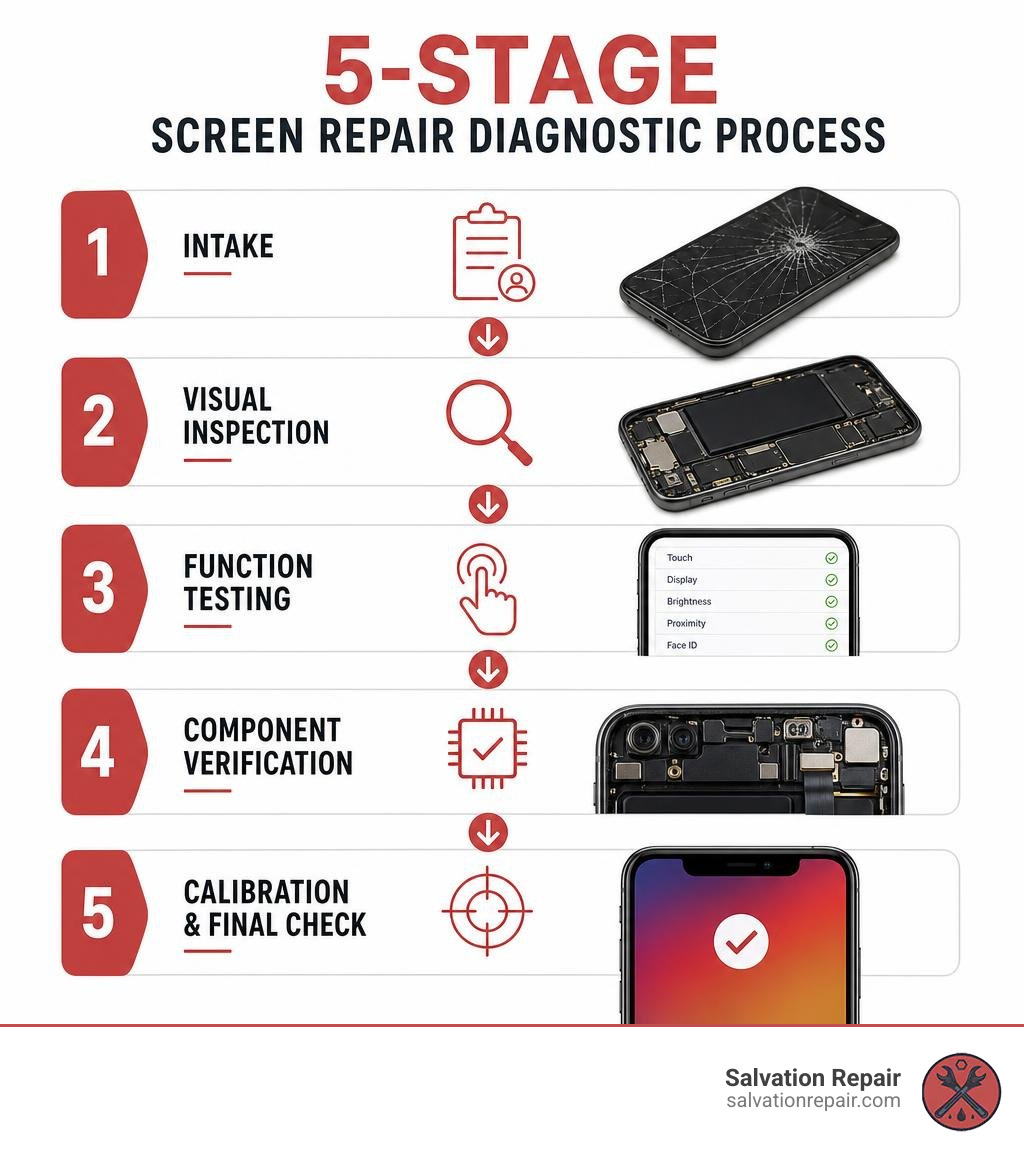 5-STAGE
SCREEN REPAIR DIAGNOSTIC PROCESS

1 INTAKE

2 VISUAL INSPECTION

3 FUNCTION TESTING

Touch
Display
Brightness
Proximity
Face ID

4 COMPONENT VERIFICATION

5 CALIBRATION & FINAL CHECK

Salvation Repair
salvationrepair.com