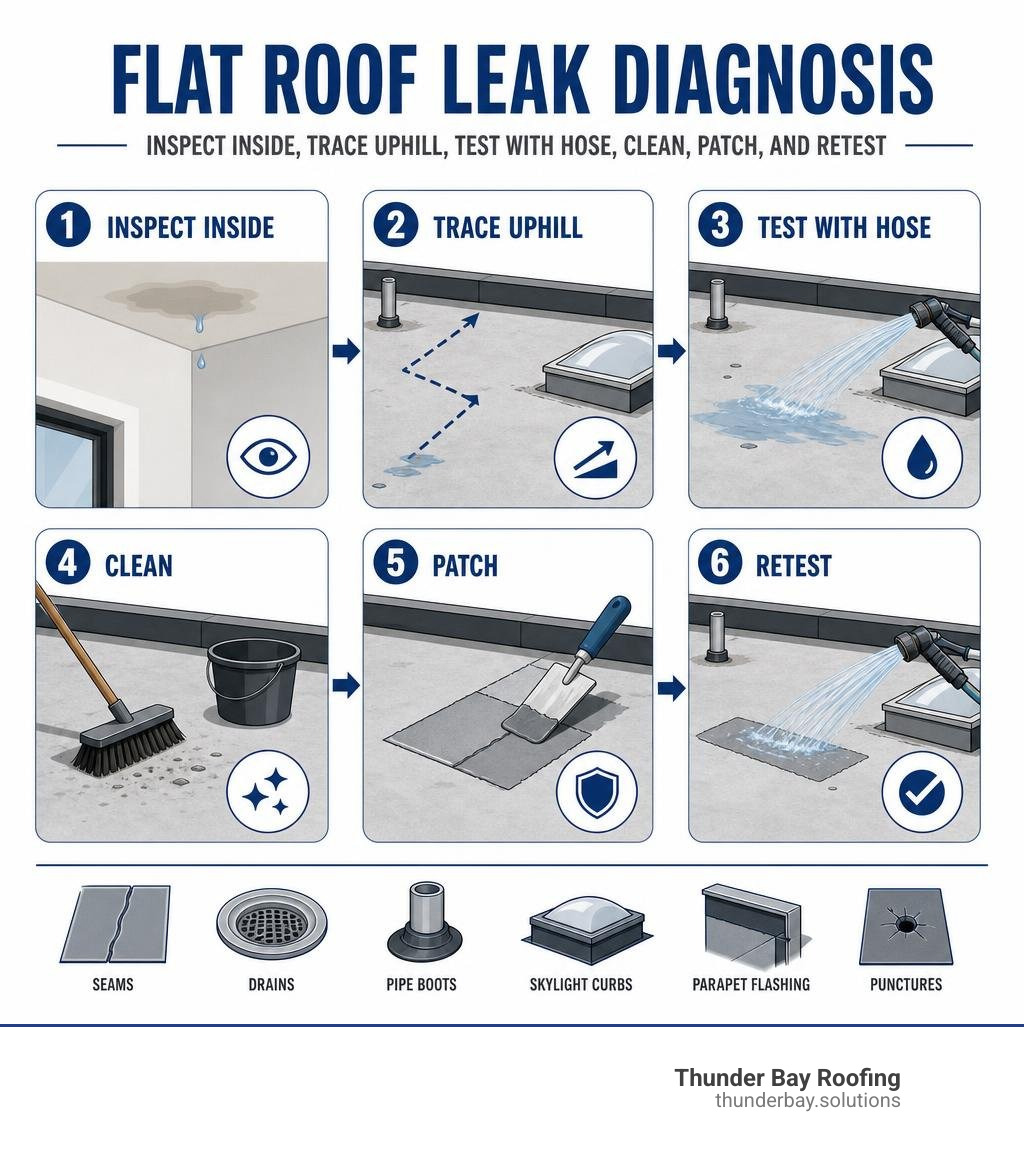 FLAT ROOF LEAK DIAGNOSIS

INSPECT INSIDE, TRACE UPHILL, TEST WITH HOSE, CLEAN, PATCH, AND RETEST

1 INSPECT INSIDE

2 TRACE UPHILL

3 TEST WITH HOSE

4 CLEAN

5 PATCH

6 RETEST

SEAMS

DRAINS

PIPE BOOTS

SKYLIGHT CURBS

PARAPET FLASHING

PUNCTURES

Thunder Bay Roofing
thunderbay.solutions